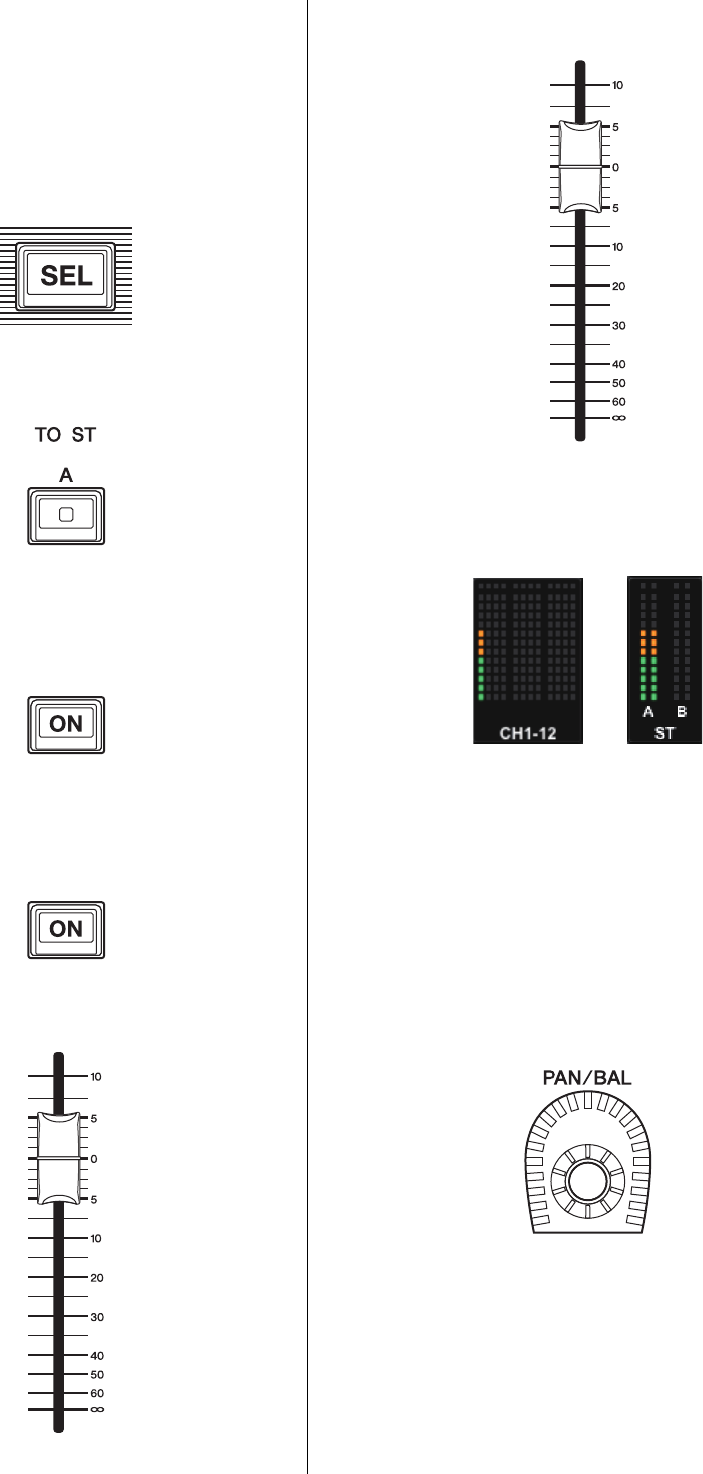 SEL

TO ST

A

ON

ON

10
5
0
5
10
20
30
40
50
60
∞

10
5
0
5
10
20
30
40
50
60
∞

CH1-12

A B
ST

PAN/BAL