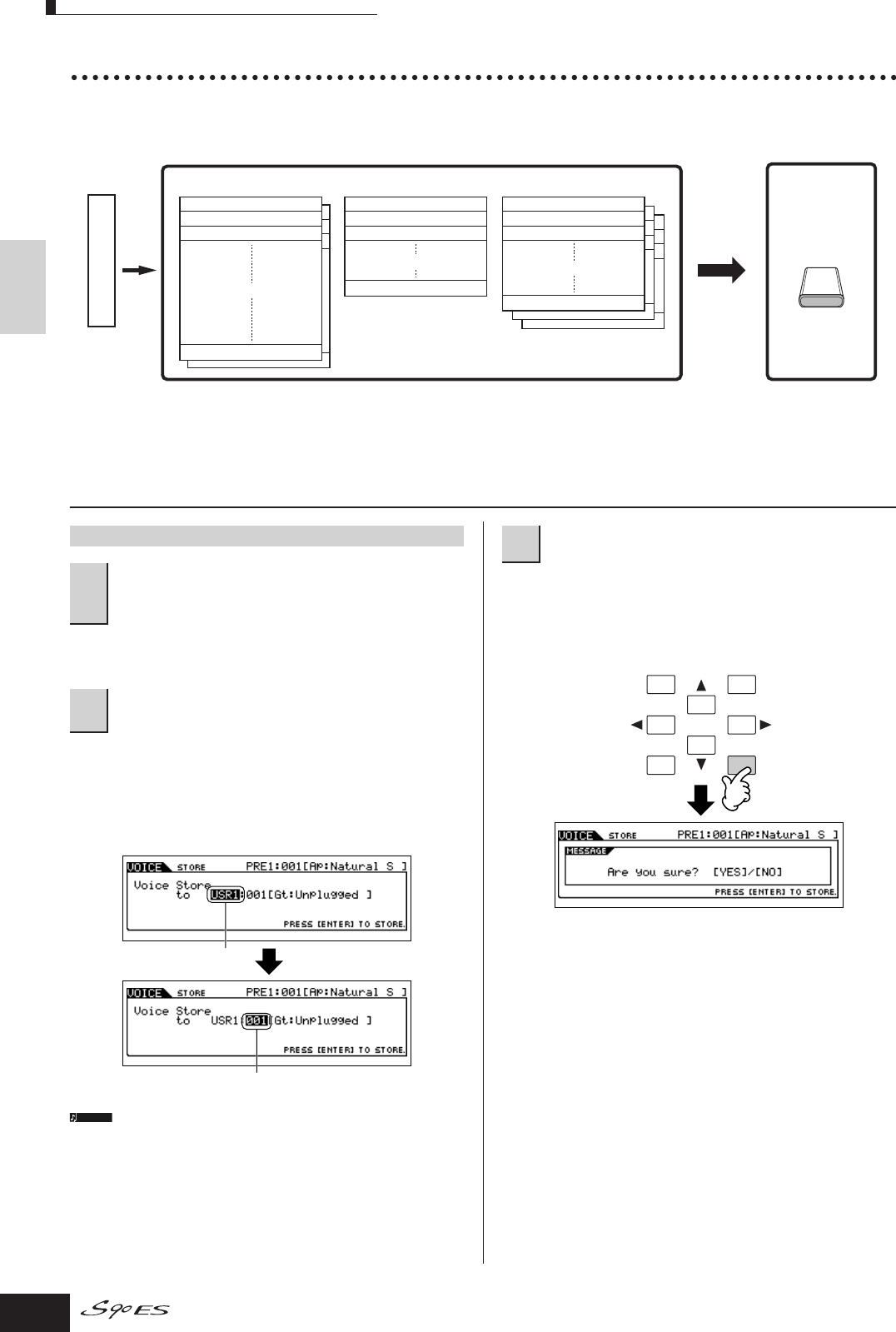 VOICE STORE PRE1:001[Ap:Natural S ]
Voice Store
to USR1:001[Gt:Unplugged ]
PRESS [ENTER] TO STORE.

VOICE STORE PRE1:001[Ap:Natural S ]
Voice Store
to USR1:001[Gt:Unplugged ]
PRESS [ENTER] TO STORE.

VOICE STORE PRE1:001[Ap:Natural S ]
MESSAGE
Are you sure? [YES]/[NO]
PRESS [ENTER] TO STORE.

S90ES