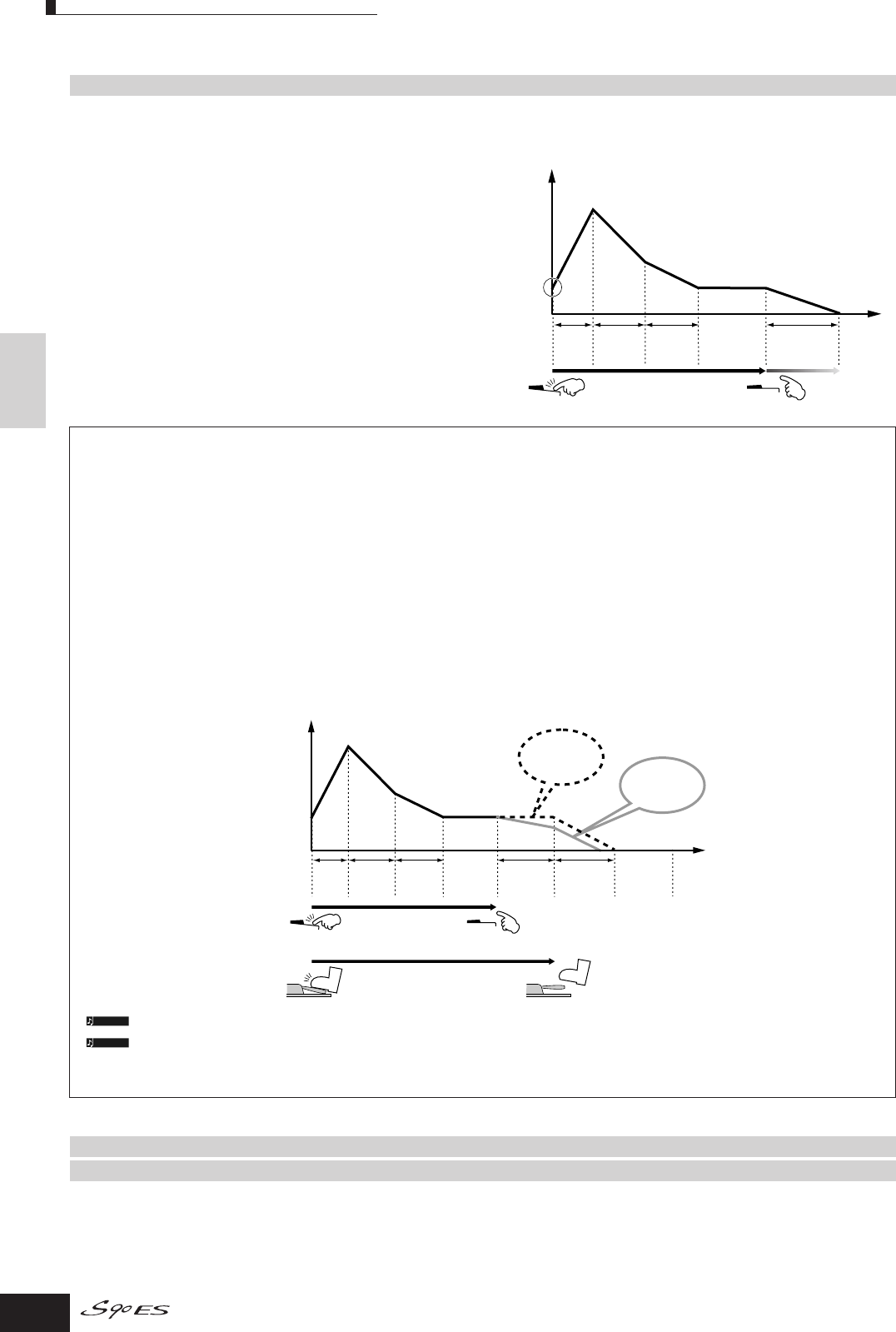 S90ES