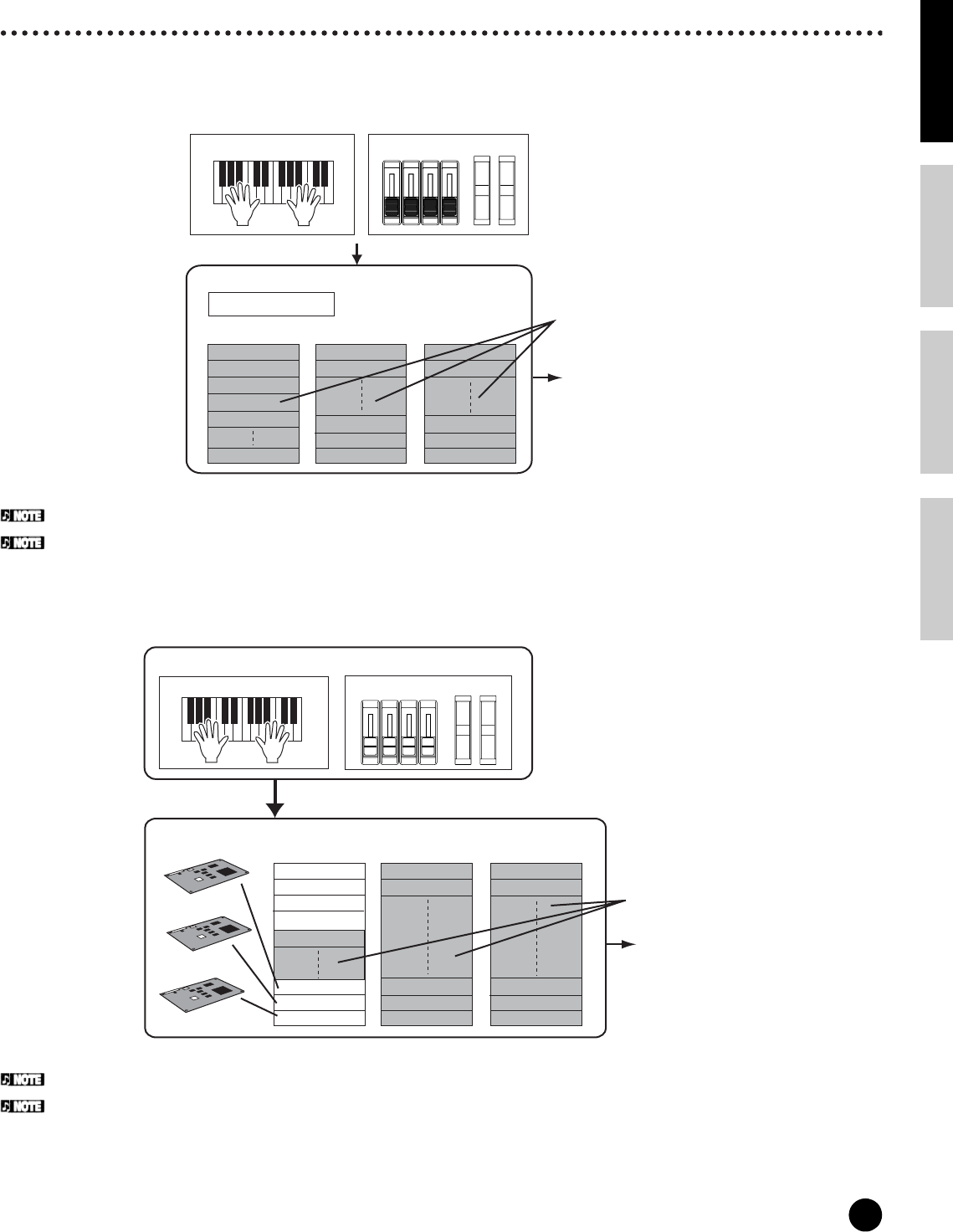 NOTE

NOTE

NOTE

NOTE