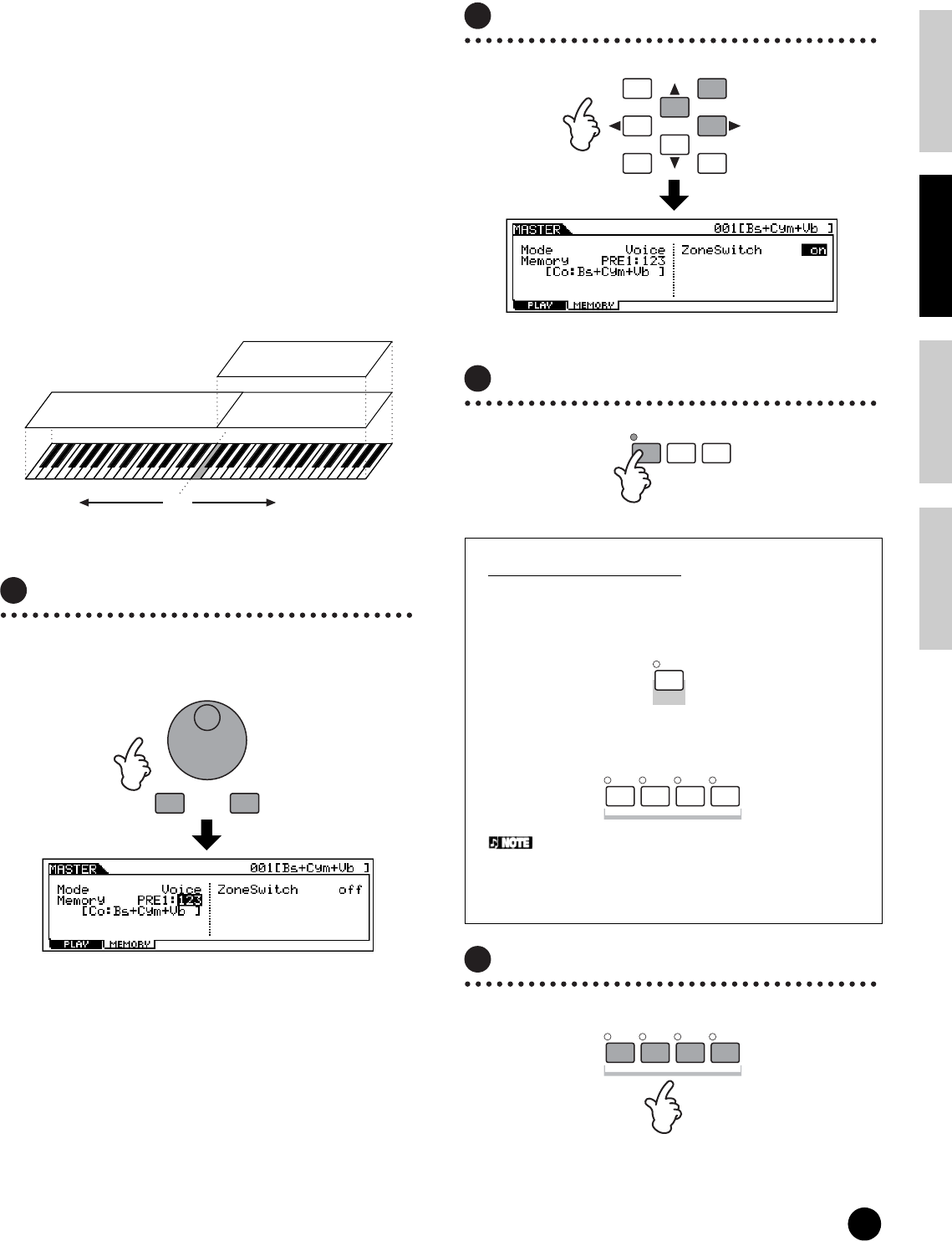 MASTER 001[Bs+Cym+Vb ]
Mode Voice
Memory PRE1:123
[Co:Bs+Cym+Vb ]
ZoneSwitch on
PLAY MEMORY

MASTER 001[Bs+Cym+Vb ]
Mode Voice
Memory PRE1:123
[Co:Bs+Cym+Vb ]
ZoneSwitch off
PLAY MEMORY

NOTE