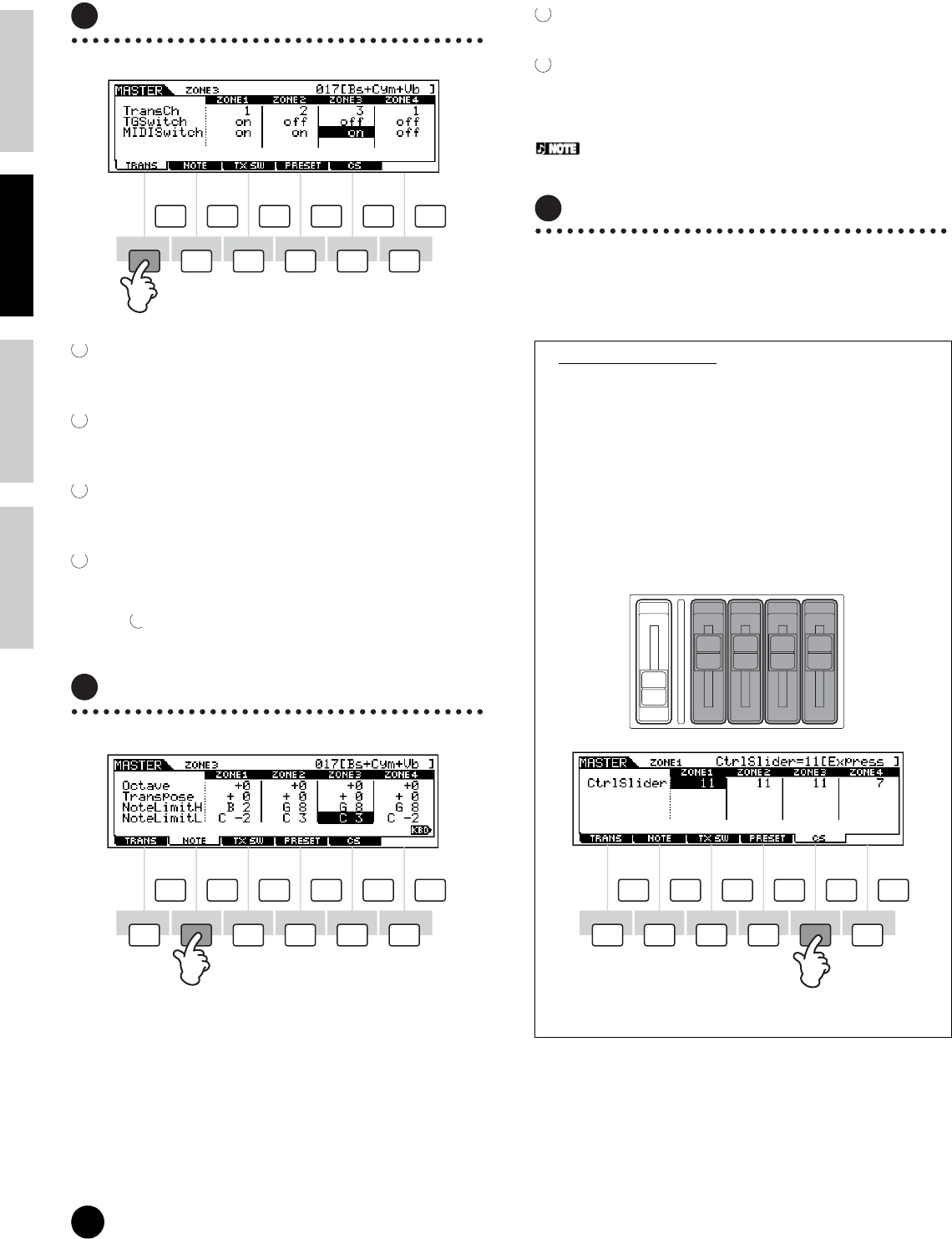 MASTER ZONE3 017[Bs+Cym+Vb ]

| | ZONE1 | ZONE2 | ZONE3 | ZONE4 |
|---|---|---|---|---|
| TransCh | 1 | 2 | 3 | 1 |
| TGSwitch | on | off | off | off |
| MIDISwitch | on | on | on | off |

TRANS NOTE TX SW PRESET CS

MASTER ZONE3 017[Bs+Cym+Vb ]

| | ZONE1 | ZONE2 | ZONE3 | ZONE4 |
|---|---|---|---|---|
| Octave | +0 | +0 | +0 | +0 |
| Transpose | + 0 | + 0 | + 0 | + 0 |
| NoteLimitH | B 2 | G 8 | G 8 | G 8 |
| NoteLimitL | C -2 | C 3 | C 3 | C -2 |

KBD

TRANS NOTE TX SW PRESET CS

NOTE

MASTER ZONE1 CtrlSlider=11[Express ]

| | ZONE1 | ZONE2 | ZONE3 | ZONE4 |
|---|---|---|---|---|
| CtrlSlider | 11 | 11 | 11 | 7 |

TRANS NOTE TX SW PRESET CS