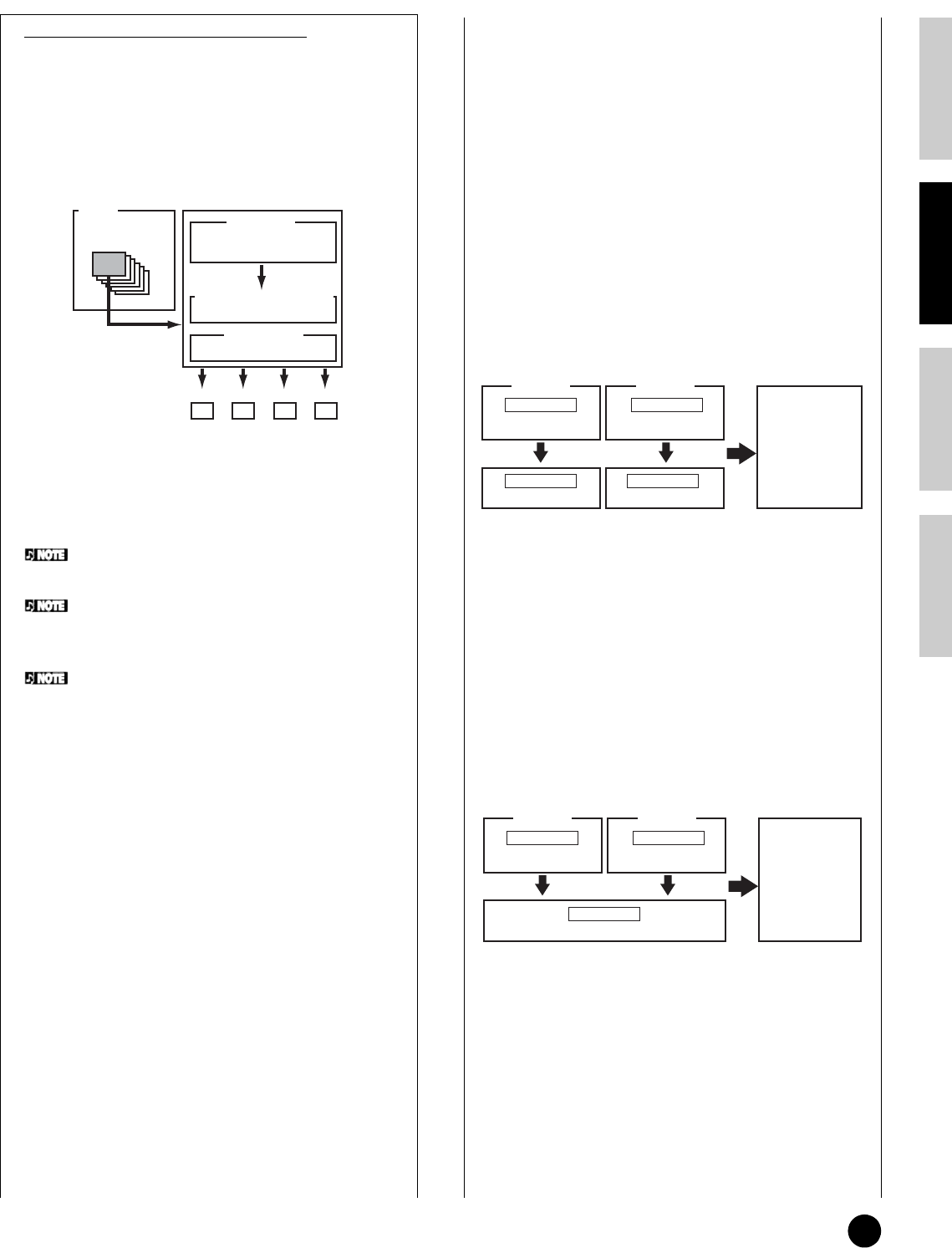 NOTE

NOTE

NOTE