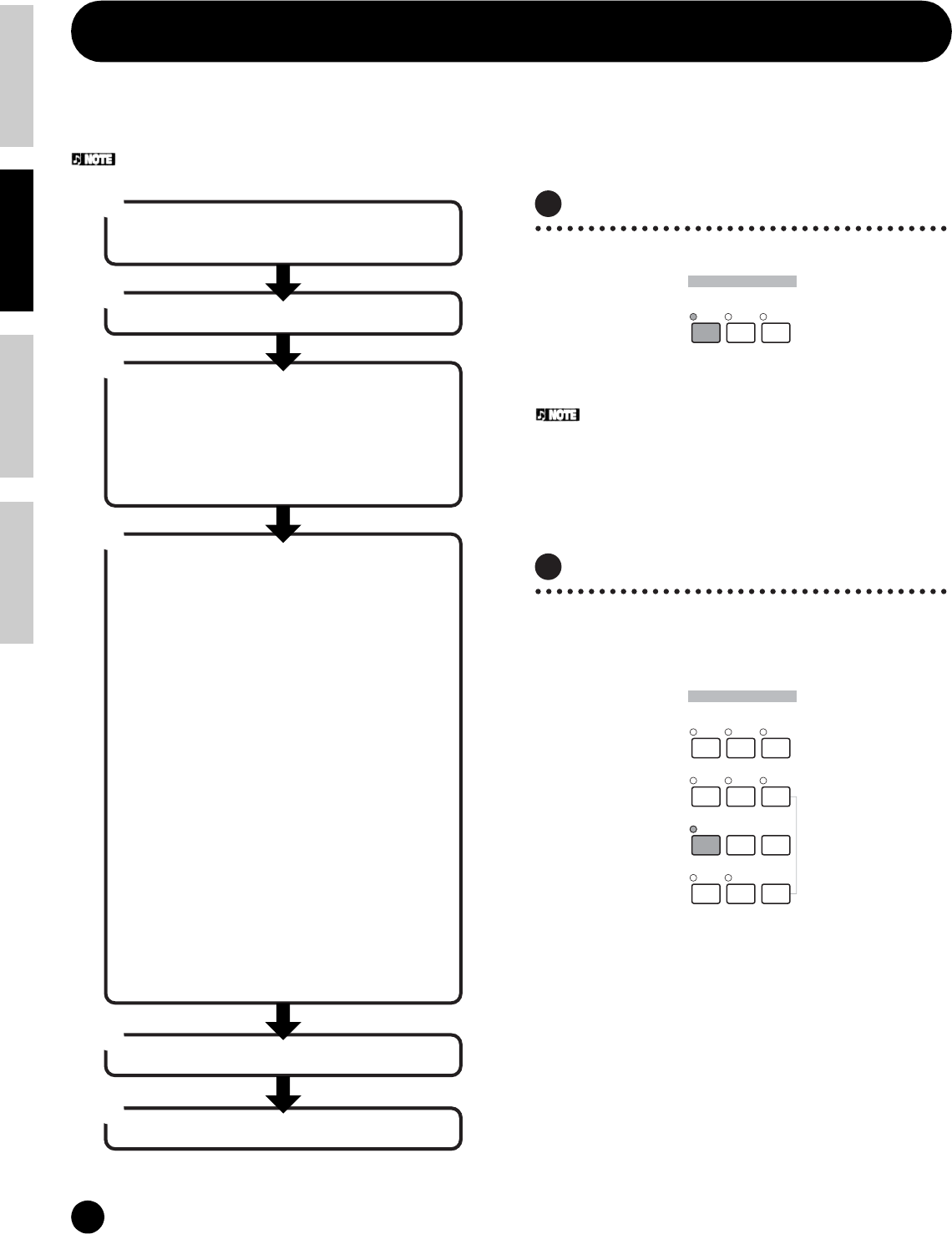 NOTE

NOTE