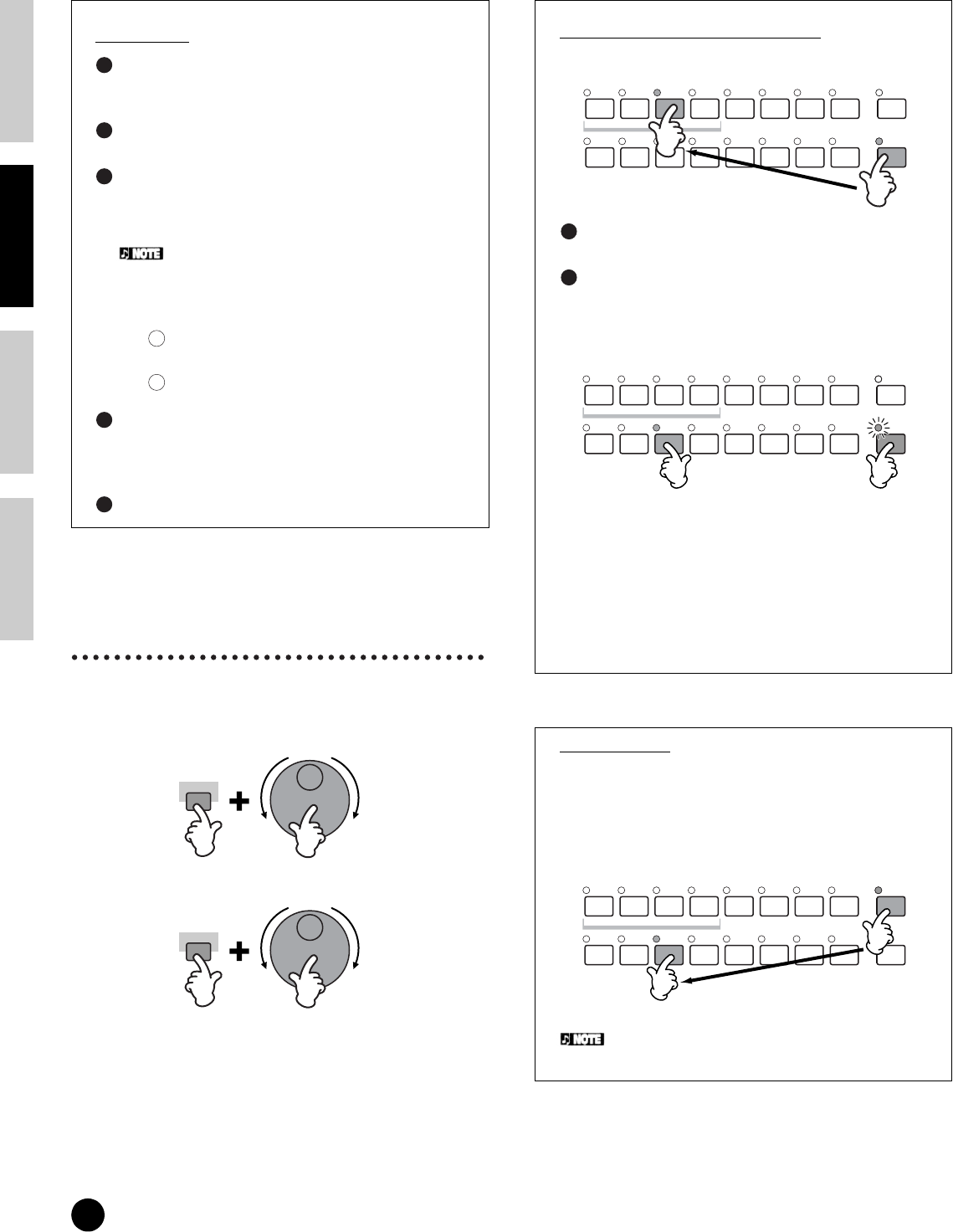 NOTE

NOTE