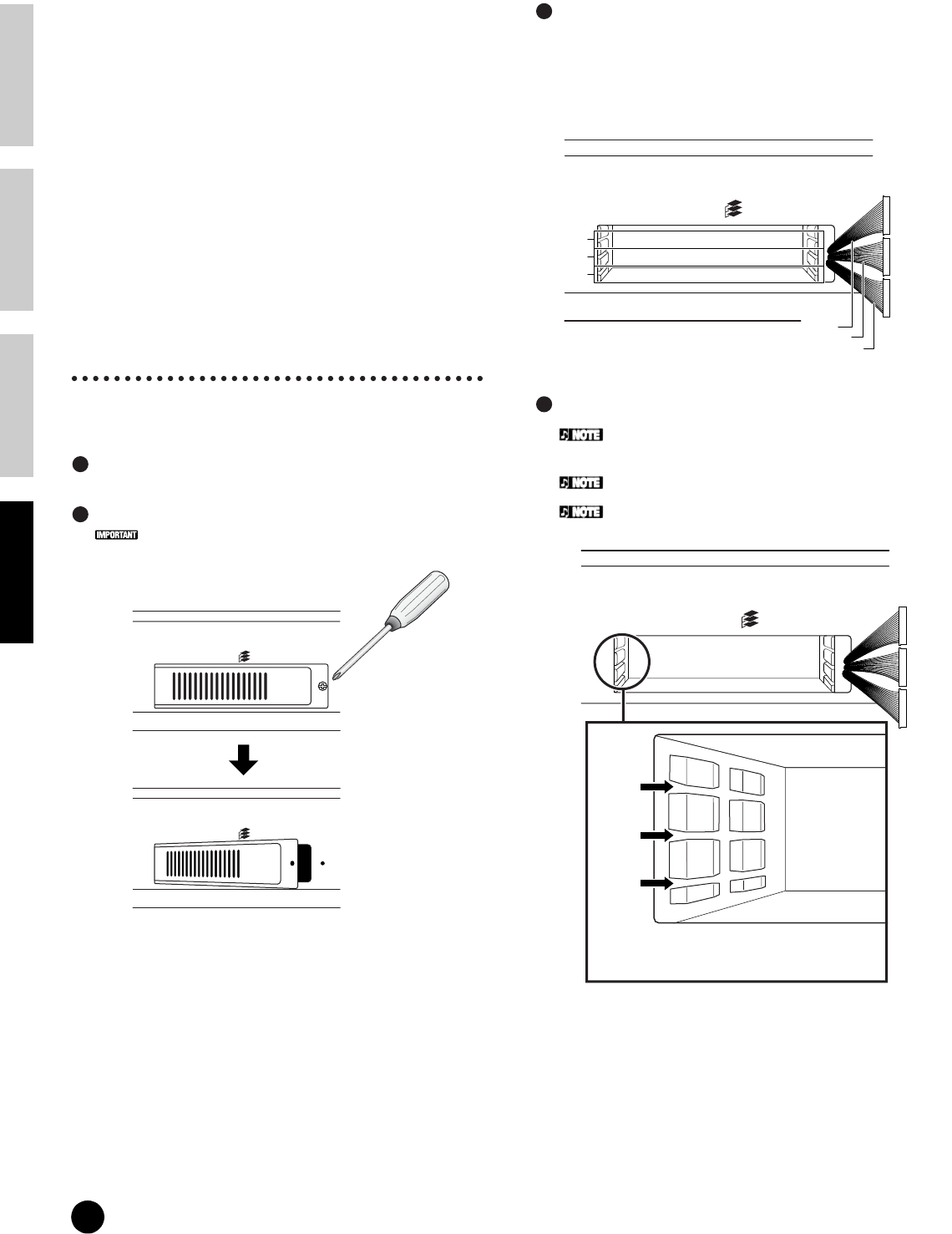 IMPORTANT

NOTE

NOTE

NOTE