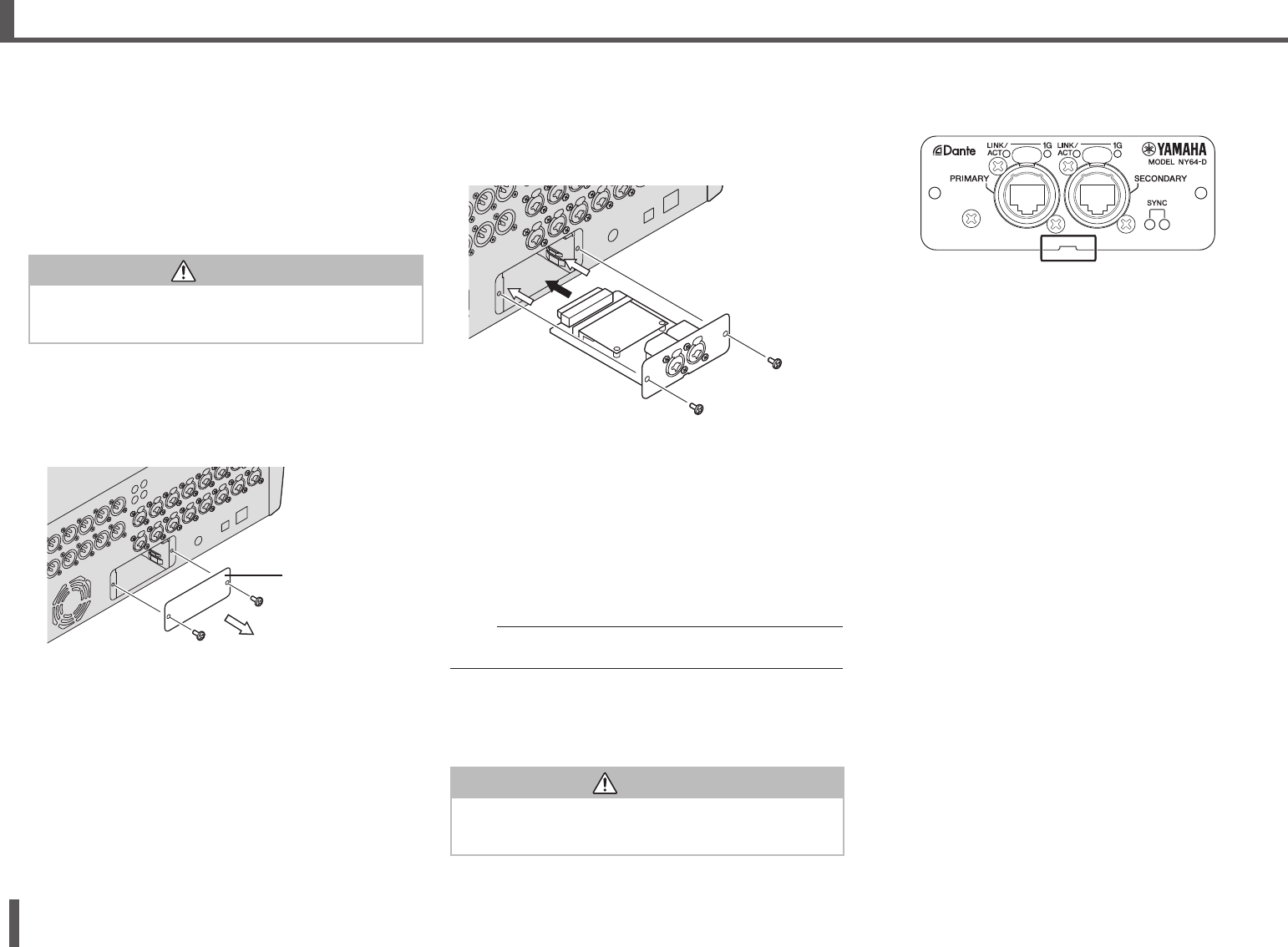 Dante

LINK/ ACT

1G

LINK/ ACT

1G

YAMAHA

MODEL NY64-D

PRIMARY

SECONDARY

SYNC