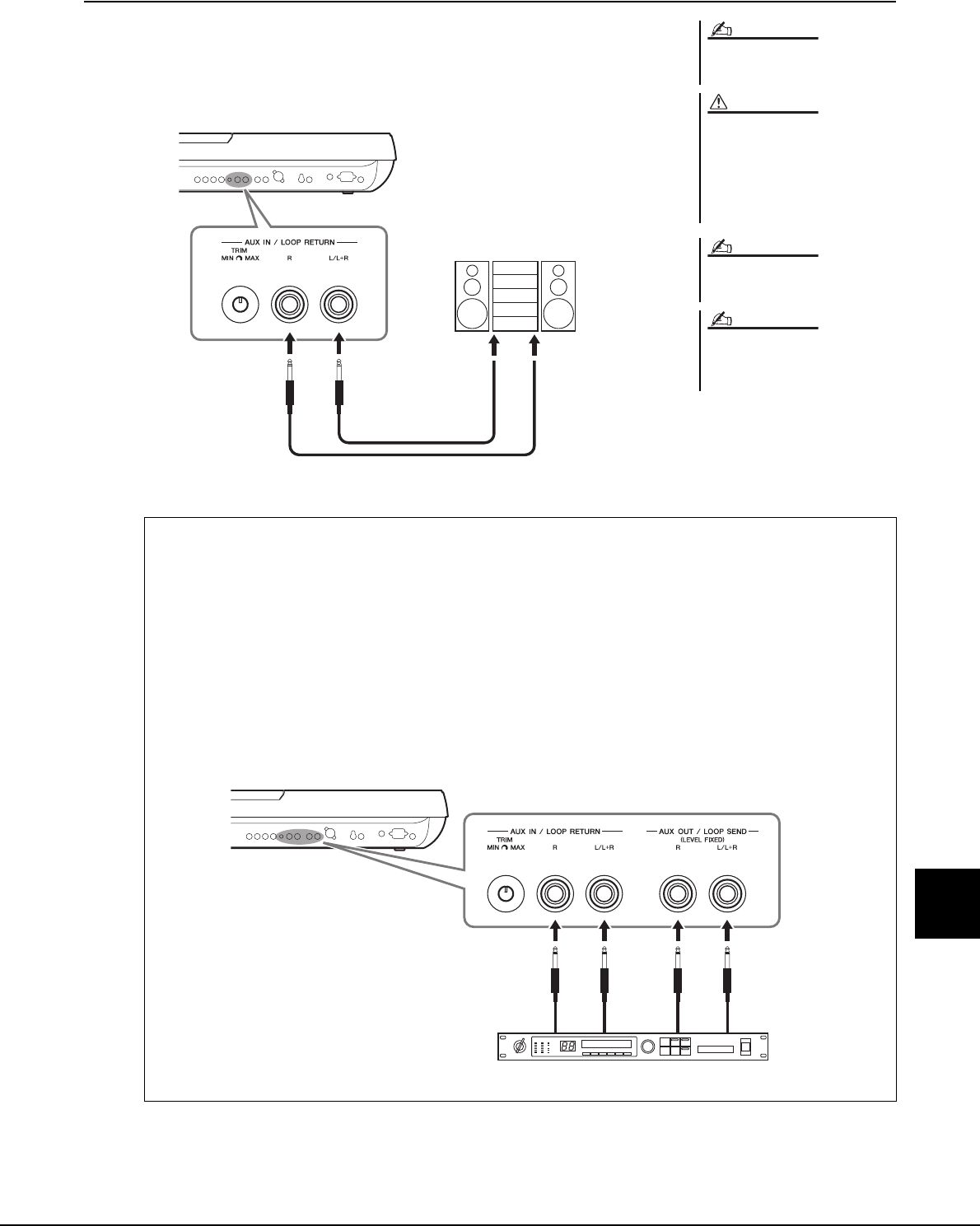 AUX IN / LOOP RETURN
TRIM
MIN MAX
R
L/L+R

AUX IN / LOOP RETURN
TRIM
MIN MAX
R
L/L+R
AUX OUT / LOOP SEND
(LEVEL FIXED)
R
L/L+R