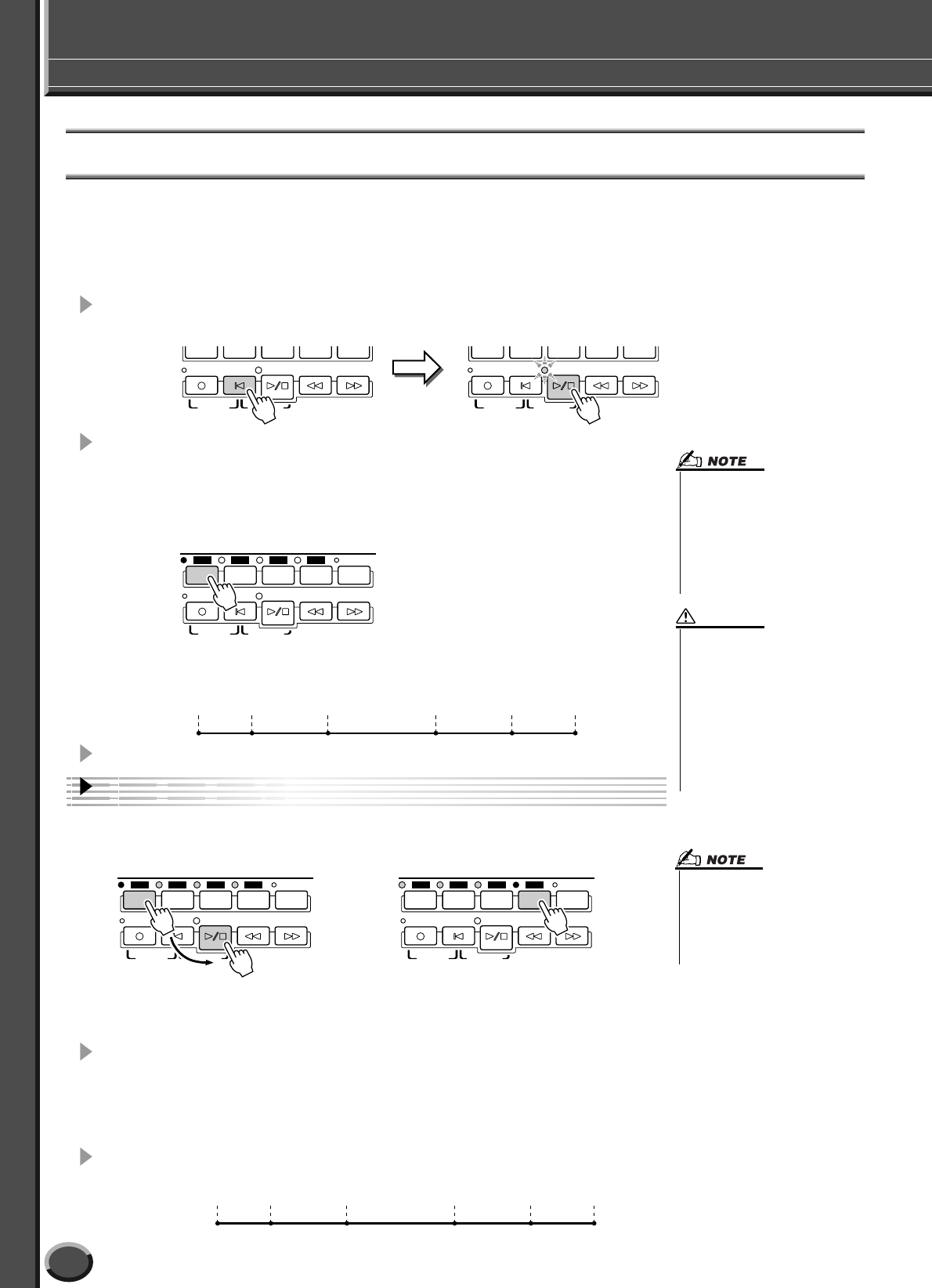 NOTE

NOTE