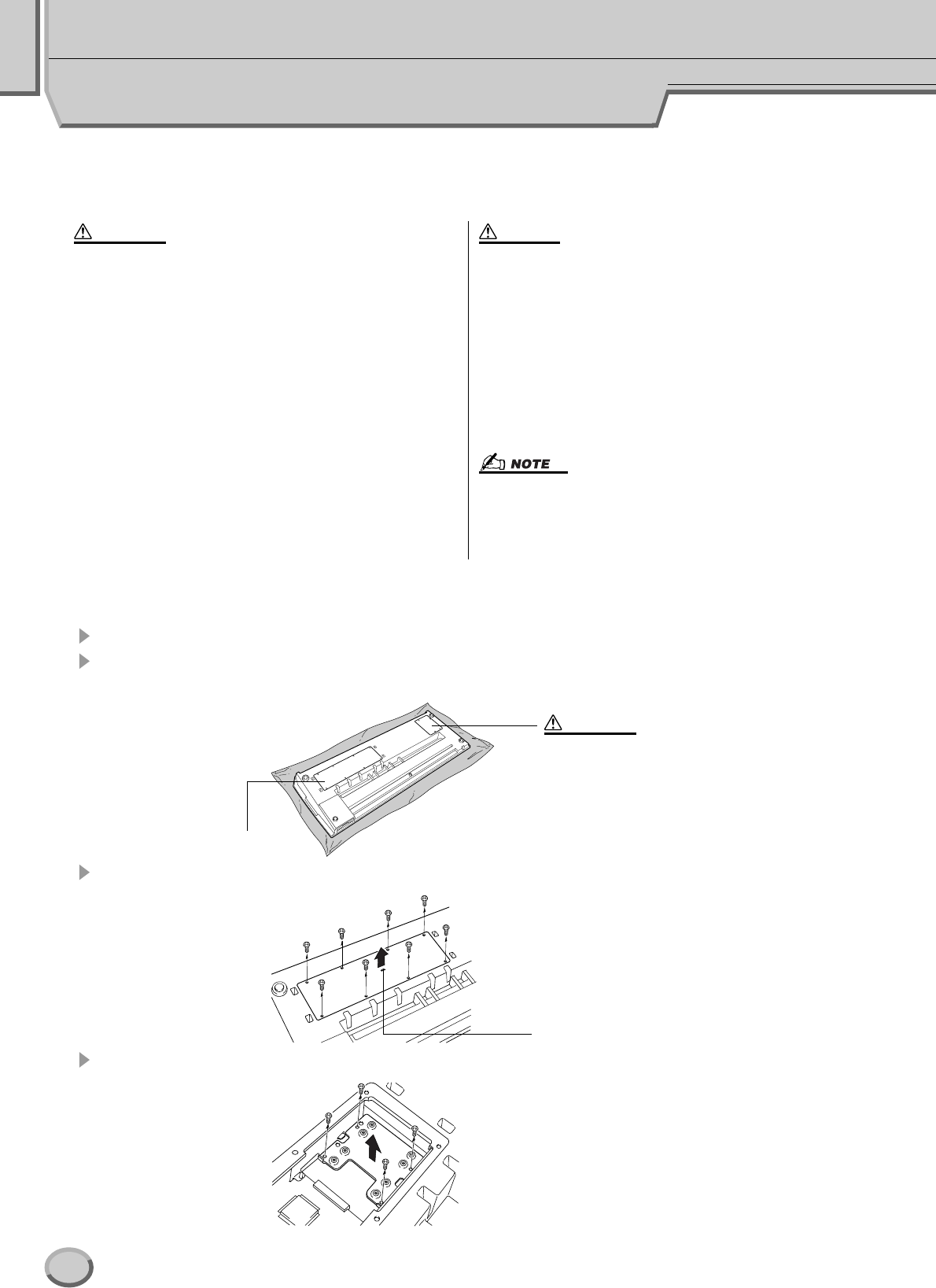 NOTE