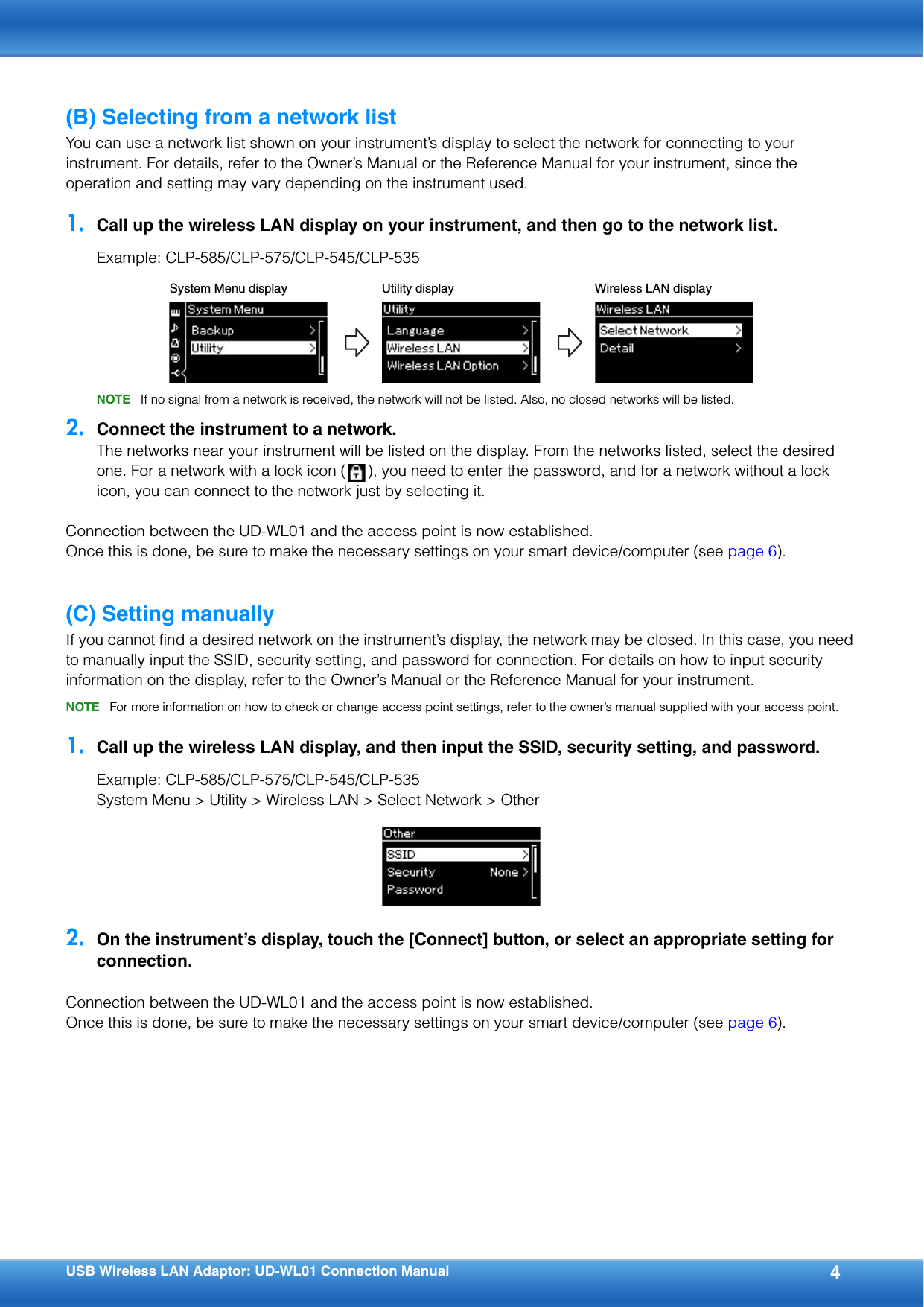 (B) Selecting from a network list

You can use a network list shown on your instrument's display to select the network for connecting to your instrument. For details, refer to the Owner's Manual or the Reference Manual for your instrument, since the operation and setting may vary depending on the instrument used.

1. Call up the wireless LAN display on your instrument, and then go to the network list.

Example: CLP-585/CLP-575/CLP-545/CLP-535

System Menu display

System Menu
Backup >
Utility >

Utility display

Utility
Language >
Wireless LAN >
Wireless LAN Option >

Wireless LAN display

Wireless LAN
Select Network >
Detail >

NOTE If no signal from a network is received, the network will not be listed. Also, no closed networks will be listed.

2. Connect the instrument to a network.

The networks near your instrument will be listed on the display. From the networks listed, select the desired one. For a network with a lock icon ( ), you need to enter the password, and for a network without a lock icon, you can connect to the network just by selecting it.

Connection between the UD-WL01 and the access point is now established.
Once this is done, be sure to make the necessary settings on your smart device/computer (see page 6).

(C) Setting manually

If you cannot find a desired network on the instrument's display, the network may be closed. In this case, you need to manually input the SSID, security setting, and password for connection. For details on how to input security information on the display, refer to the Owner's Manual or the Reference Manual for your instrument.

NOTE For more information on how to check or change access point settings, refer to the owner's manual supplied with your access point.

1. Call up the wireless LAN display, and then input the SSID, security setting, and password.

Example: CLP-585/CLP-575/CLP-545/CLP-535
System Menu > Utility > Wireless LAN > Select Network > Other

Other
SSID >
Security None >
Password

2. On the instrument's display, touch the [Connect] button, or select an appropriate setting for connection.

Connection between the UD-WL01 and the access point is now established.
Once this is done, be sure to make the necessary settings on your smart device/computer (see page 6).

USB Wireless LAN Adaptor: UD-WL01 Connection Manual 4