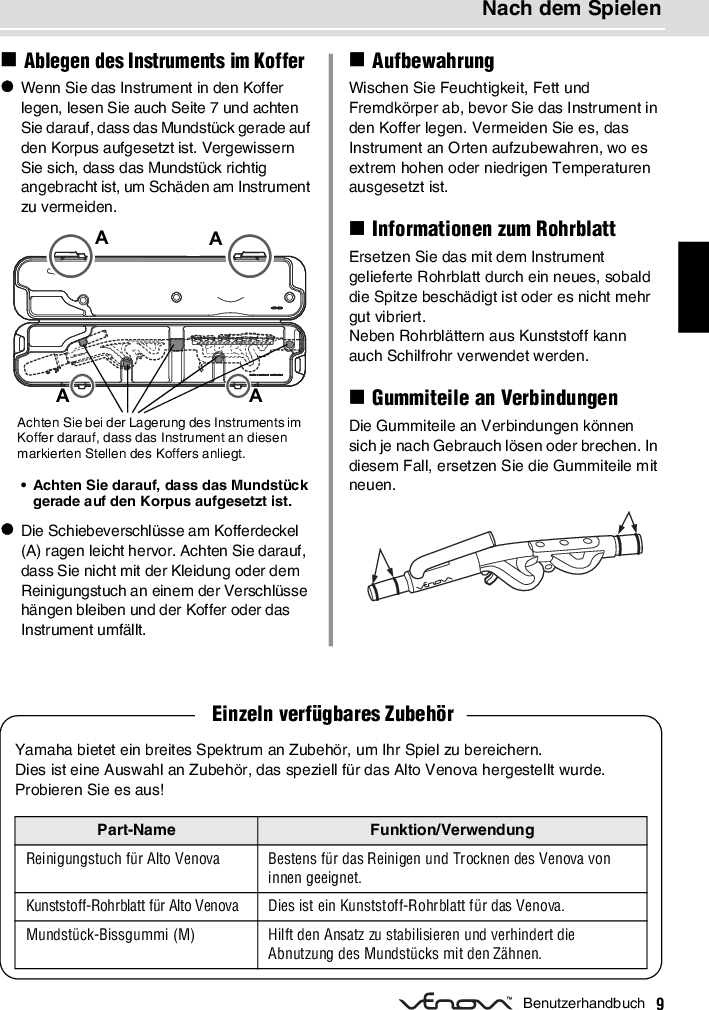 Nach dem Spielen

■ Ablegen des Instruments im Koffer

● Wenn Sie das Instrument in den Koffer legen, lesen Sie auch Seite 7 und achten Sie darauf, dass das Mundstück gerade auf den Korpus aufgesetzt ist. Vergewissern Sie sich, dass das Mundstück richtig angebracht ist, um Schäden am Instrument zu vermeiden.

A A
A A

Achten Sie bei der Lagerung des Instruments im Koffer darauf, dass das Instrument an diesen markierten Stellen des Koffers anliegt.

• Achten Sie darauf, dass das Mundstück gerade auf den Korpus aufgesetzt ist.

● Die Schiebeverschlüsse am Kofferdeckel (A) ragen leicht hervor. Achten Sie darauf, dass Sie nicht mit der Kleidung oder dem Reinigungstuch an einem der Verschlüsse hängen bleiben und der Koffer oder das Instrument umfällt.

■ Aufbewahrung

Wischen Sie Feuchtigkeit, Fett und Fremdkörper ab, bevor Sie das Instrument in den Koffer legen. Vermeiden Sie es, das Instrument an Orten aufzubewahren, wo es extrem hohen oder niedrigen Temperaturen ausgesetzt ist.

■ Informationen zum Rohrblatt

Ersetzen Sie das mit dem Instrument gelieferte Rohrblatt durch ein neues, sobald die Spitze beschädigt ist oder es nicht mehr gut vibriert.
Neben Rohrblättern aus Kunststoff kann auch Schilfrohr verwendet werden.

■ Gummiteile an Verbindungen

Die Gummiteile an Verbindungen können sich je nach Gebrauch lösen oder brechen. In diesem Fall, ersetzen Sie die Gummiteile mit neuen.

Venova

Einzeln verfügbares Zubehör

Yamaha bietet ein breites Spektrum an Zubehör, um Ihr Spiel zu bereichern.
Dies ist eine Auswahl an Zubehör, das speziell für das Alto Venova hergestellt wurde.
Probieren Sie es aus!

| Part-Name | Funktion/Verwendung |
|---|---|
| Reinigungstuch für Alto Venova | Bestens für das Reinigen und Trocknen des Venova von innen geeignet. |
| Kunststoff-Rohrblatt für Alto Venova | Dies ist ein Kunststoff-Rohrblatt für das Venova. |
| Mundstück-Bissgummi (M) | Hilft den Ansatz zu stabilisieren und verhindert die Abnutzung des Mundstücks mit den Zähnen. |

Venova™ Benutzerhandbuch 9