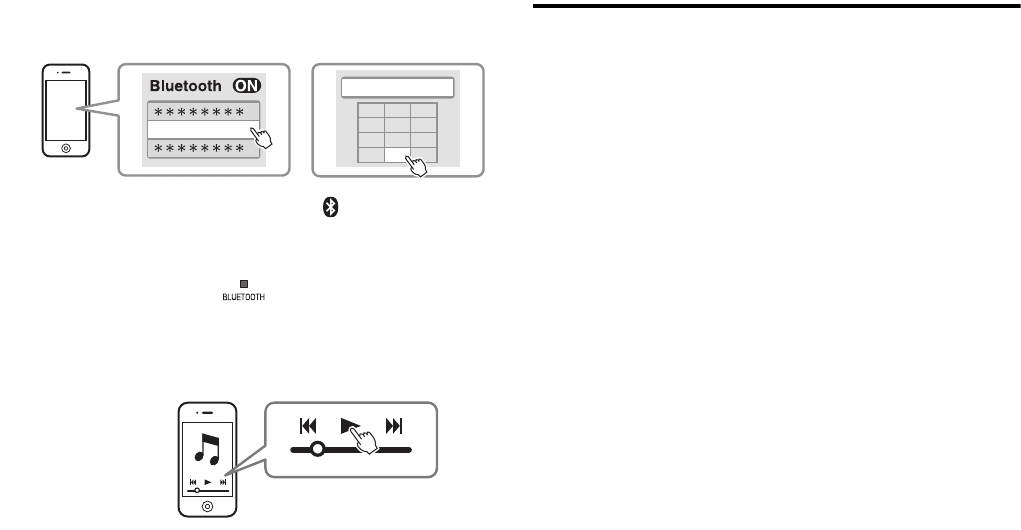 Bluetooth ON
********
********

BLUETOOTH