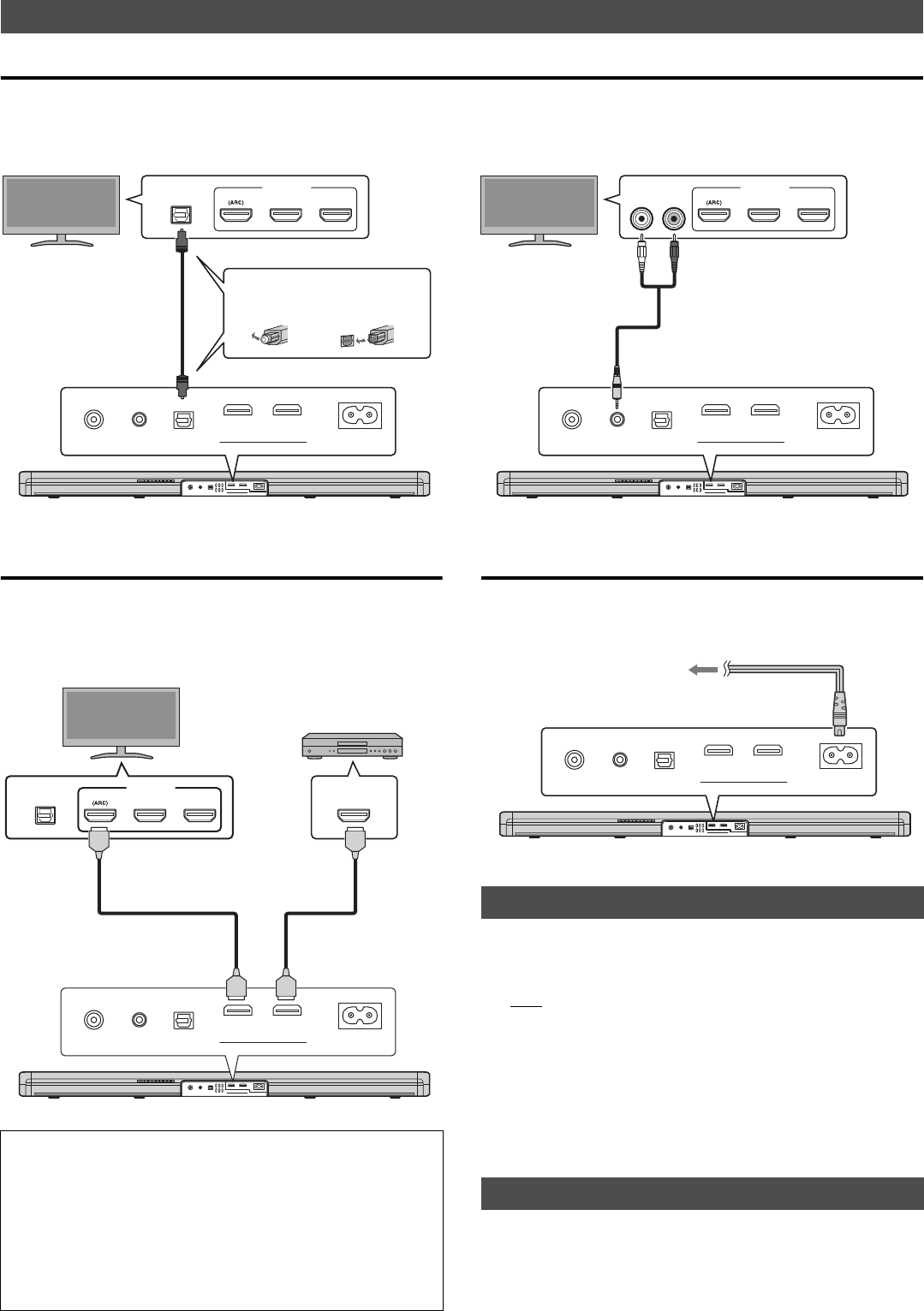 (ARC)

(ARC)

(ARC)