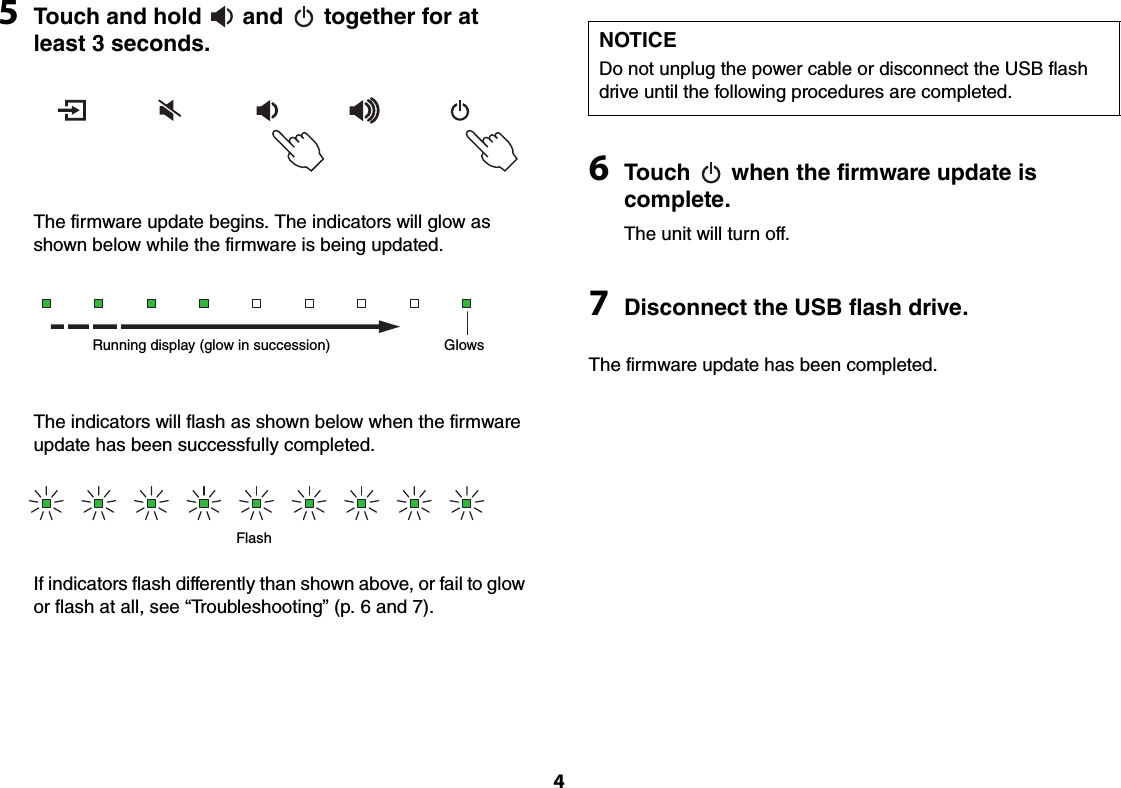 5 Touch and hold and together for at least 3 seconds.

The firmware update begins. The indicators will glow as shown below while the firmware is being updated.

Running display (glow in succession)

Glows

The indicators will flash as shown below when the firmware update has been successfully completed.

Flash

If indicators flash differently than shown above, or fail to glow or flash at all, see “Troubleshooting” (p. 6 and 7).

NOTICE
Do not unplug the power cable or disconnect the USB flash drive until the following procedures are completed.

6 Touch when the firmware update is complete.

The unit will turn off.

7 Disconnect the USB flash drive.

The firmware update has been completed.

4