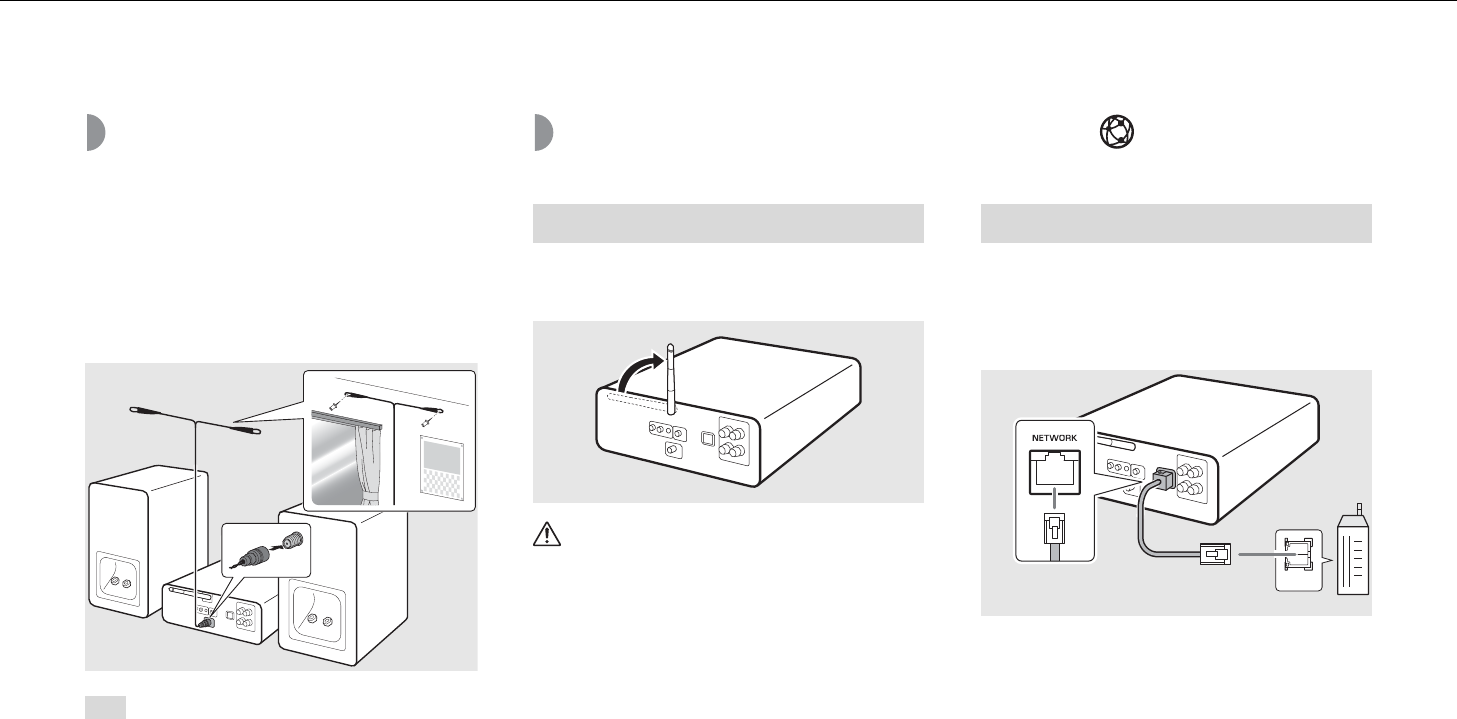 NETWORK