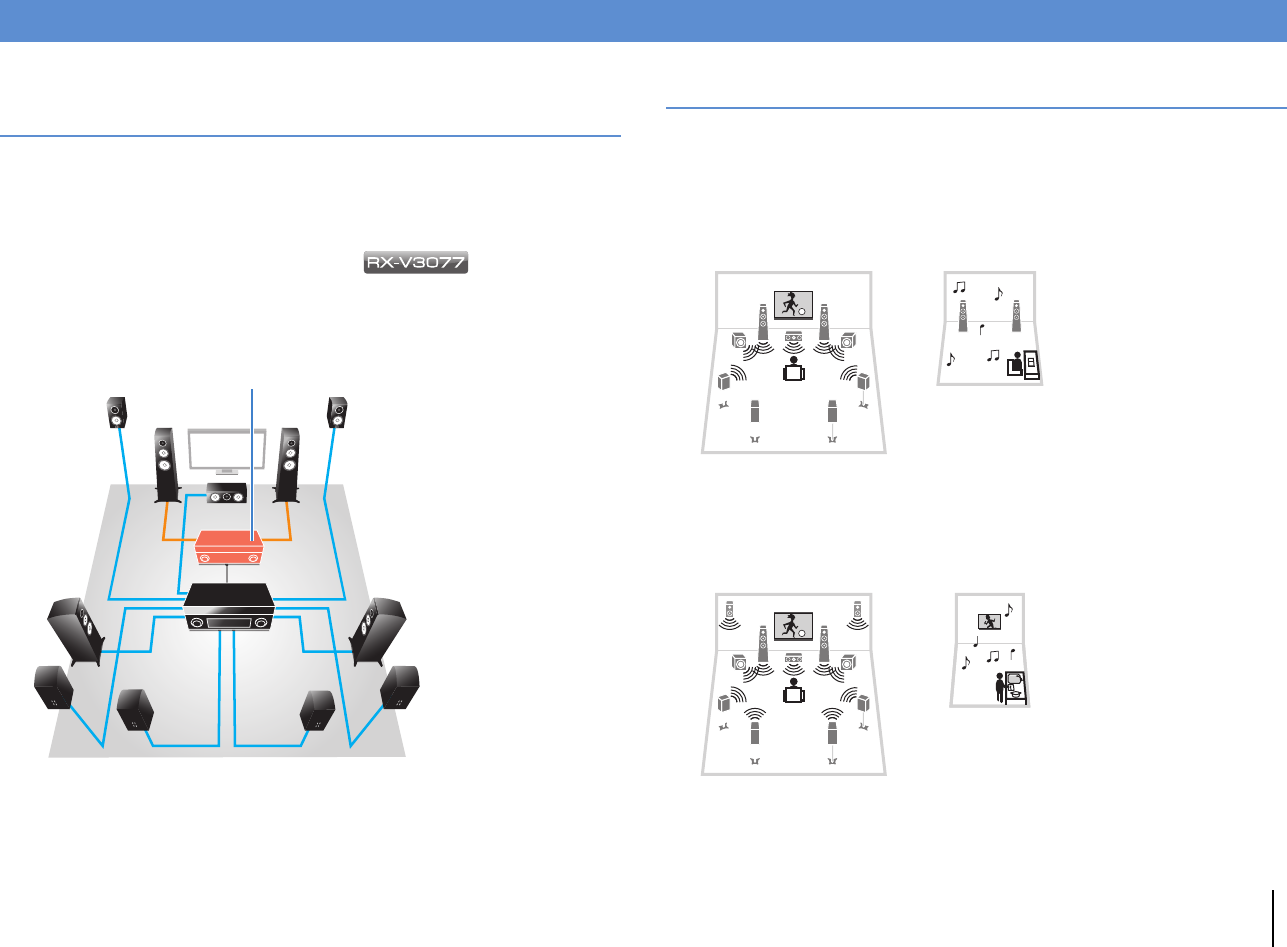 RX-V3077