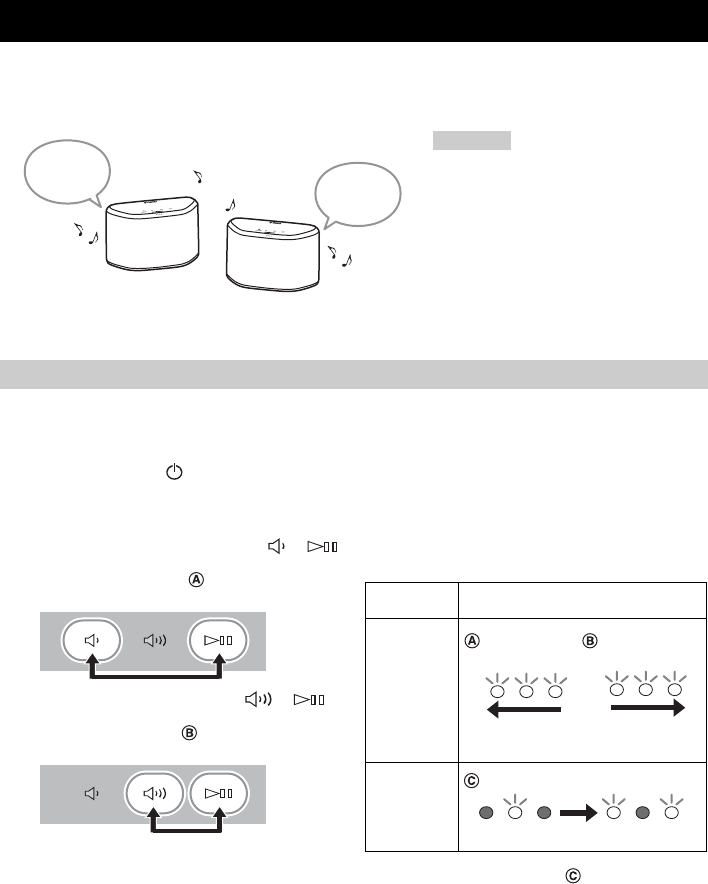 Ⓐ

Ⓑ

Ⓐ Ⓑ

Ⓒ

Ⓒ