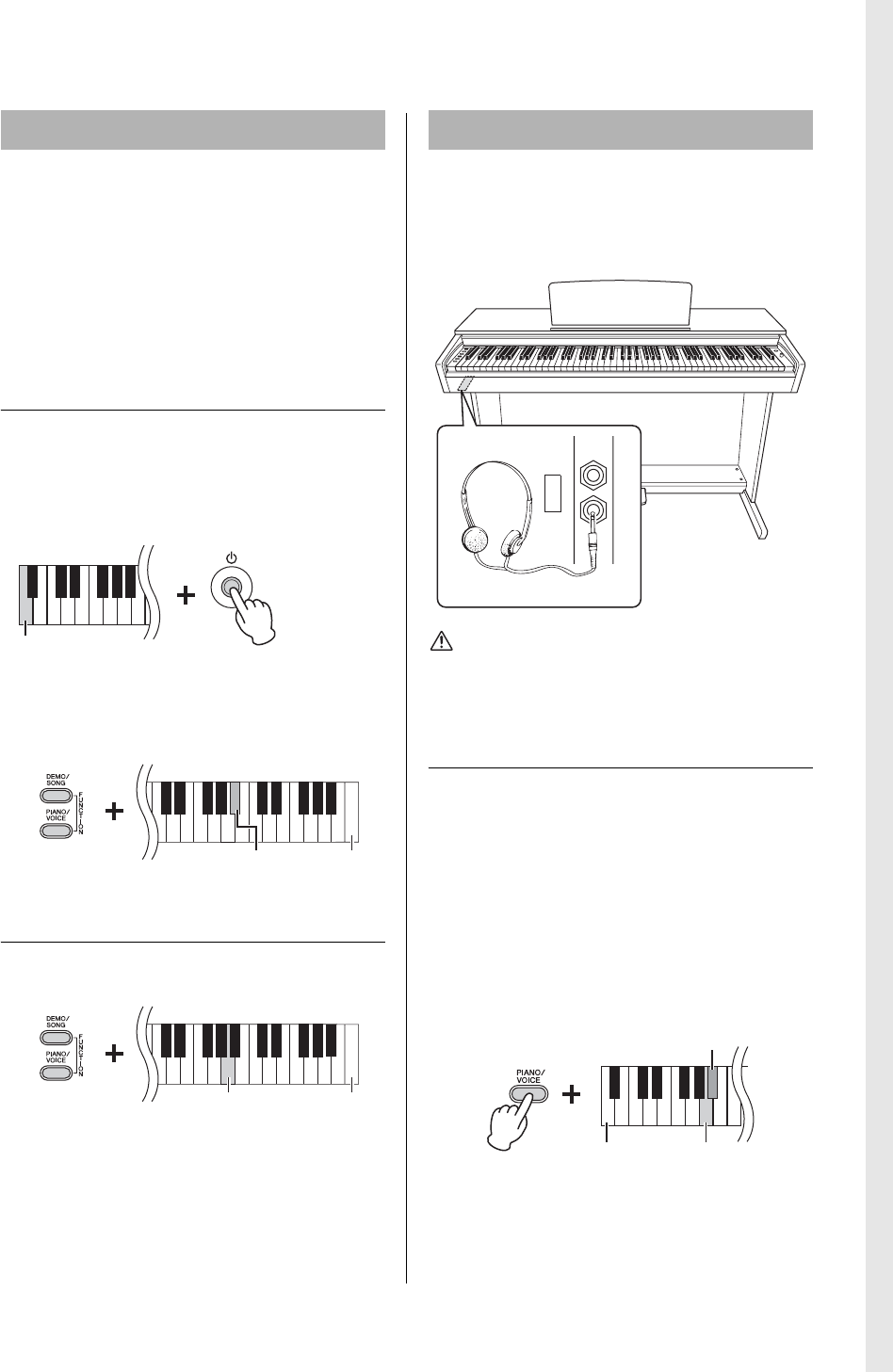 DEMO/
SONG

PIANO/
VOICE

FUNCTION

DEMO/
SONG

PIANO/
VOICE

FUNCTION

PIANO/
VOICE