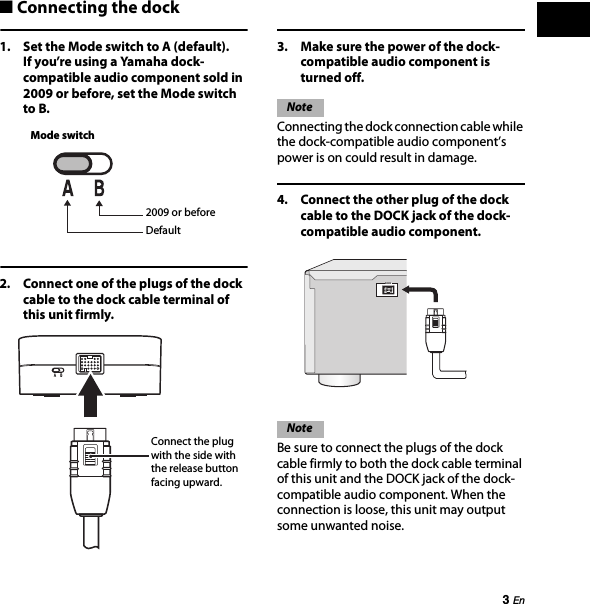 ■ Connecting the dock

1. Set the Mode switch to A (default). If you're using a Yamaha dock-compatible audio component sold in 2009 or before, set the Mode switch to B.

Mode switch

A B

2009 or before

Default

2. Connect one of the plugs of the dock cable to the dock cable terminal of this unit firmly.

Connect the plug with the side with the release button facing upward.

3. Make sure the power of the dock-compatible audio component is turned off.

Note

Connecting the dock connection cable while the dock-compatible audio component's power is on could result in damage.

4. Connect the other plug of the dock cable to the DOCK jack of the dock-compatible audio component.

Note

Be sure to connect the plugs of the dock cable firmly to both the dock cable terminal of this unit and the DOCK jack of the dock-compatible audio component. When the connection is loose, this unit may output some unwanted noise.

3 En