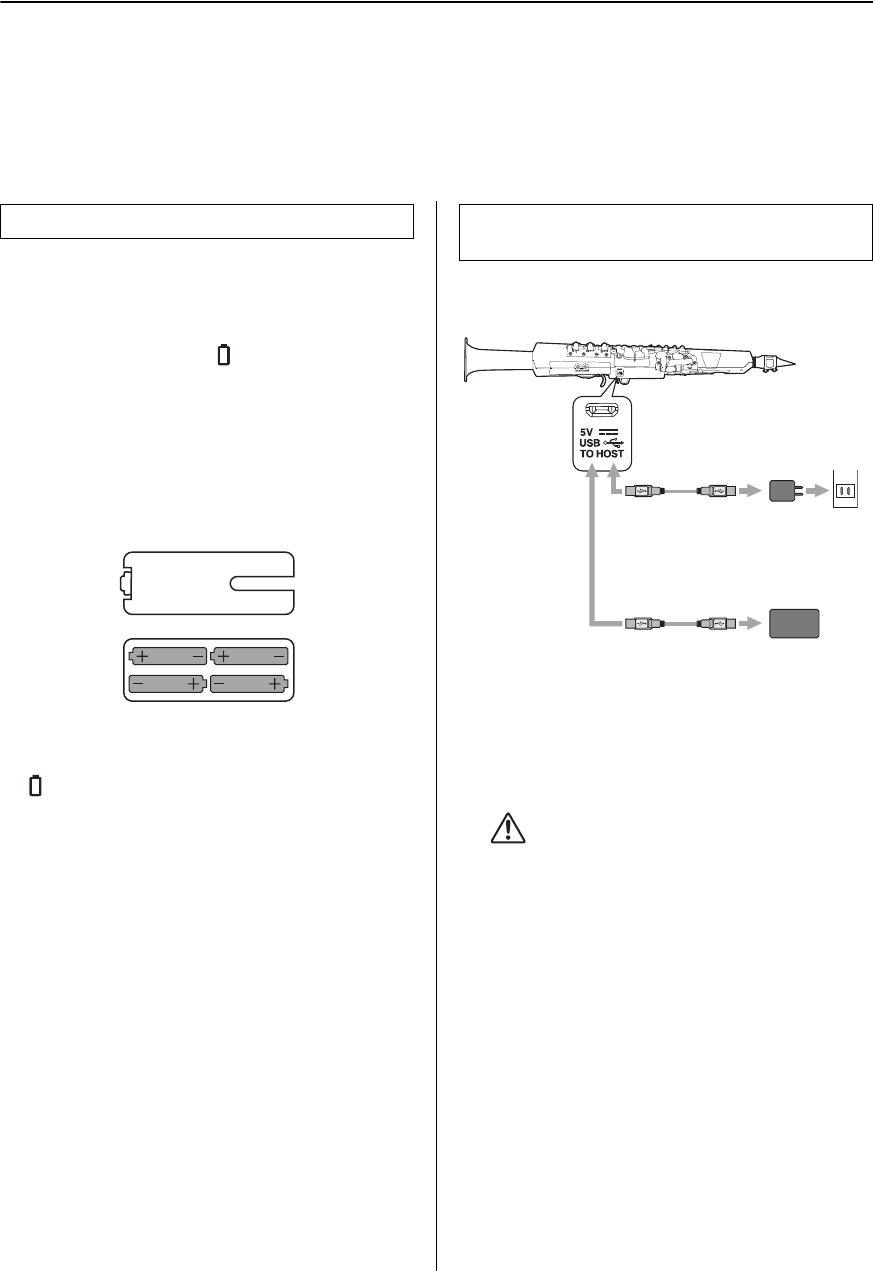 5V
USB
TO HOST