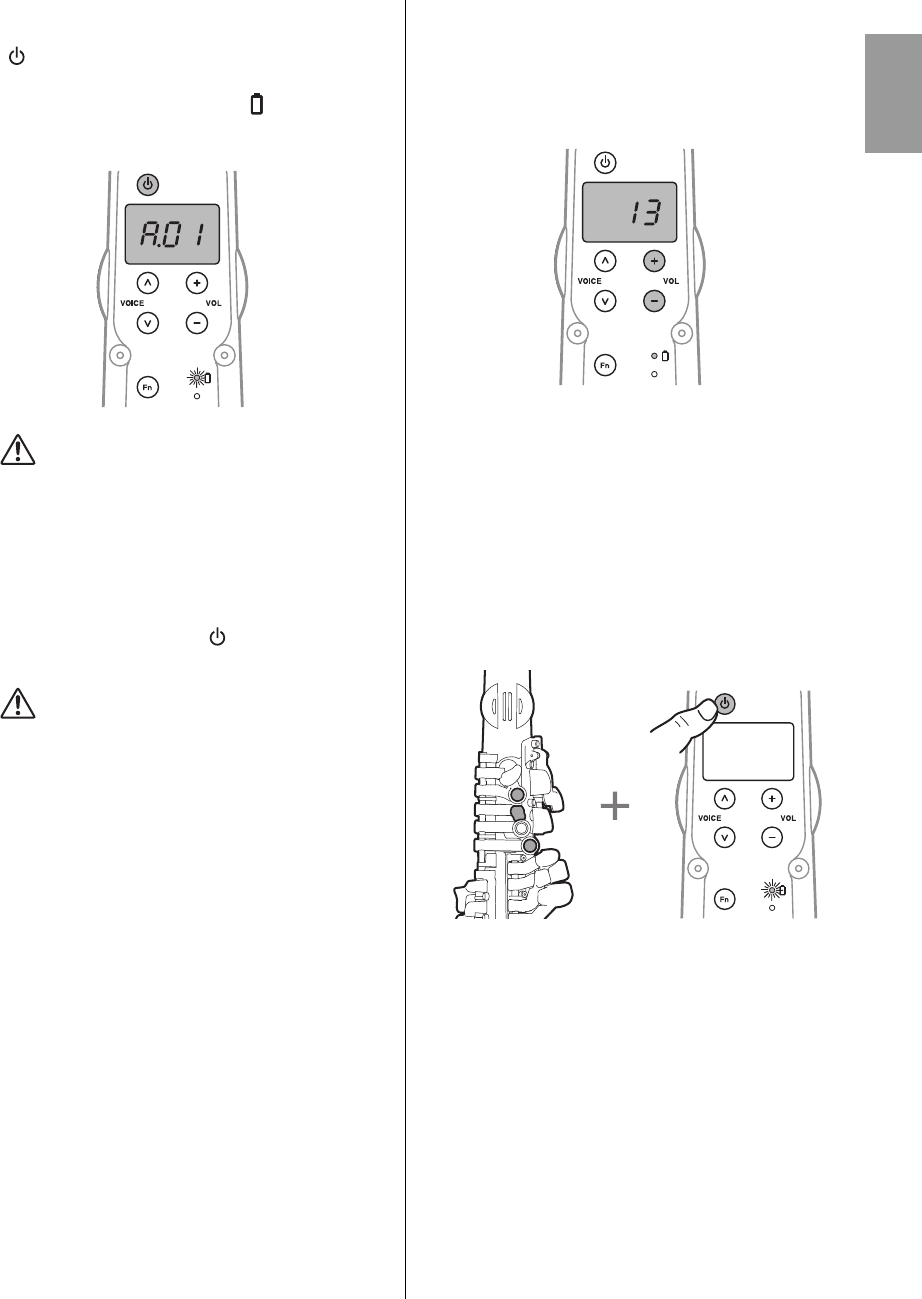 A.01

VOICE

VOL

Fn

13

VOICE

VOL

Fn

VOICE

VOL

Fn