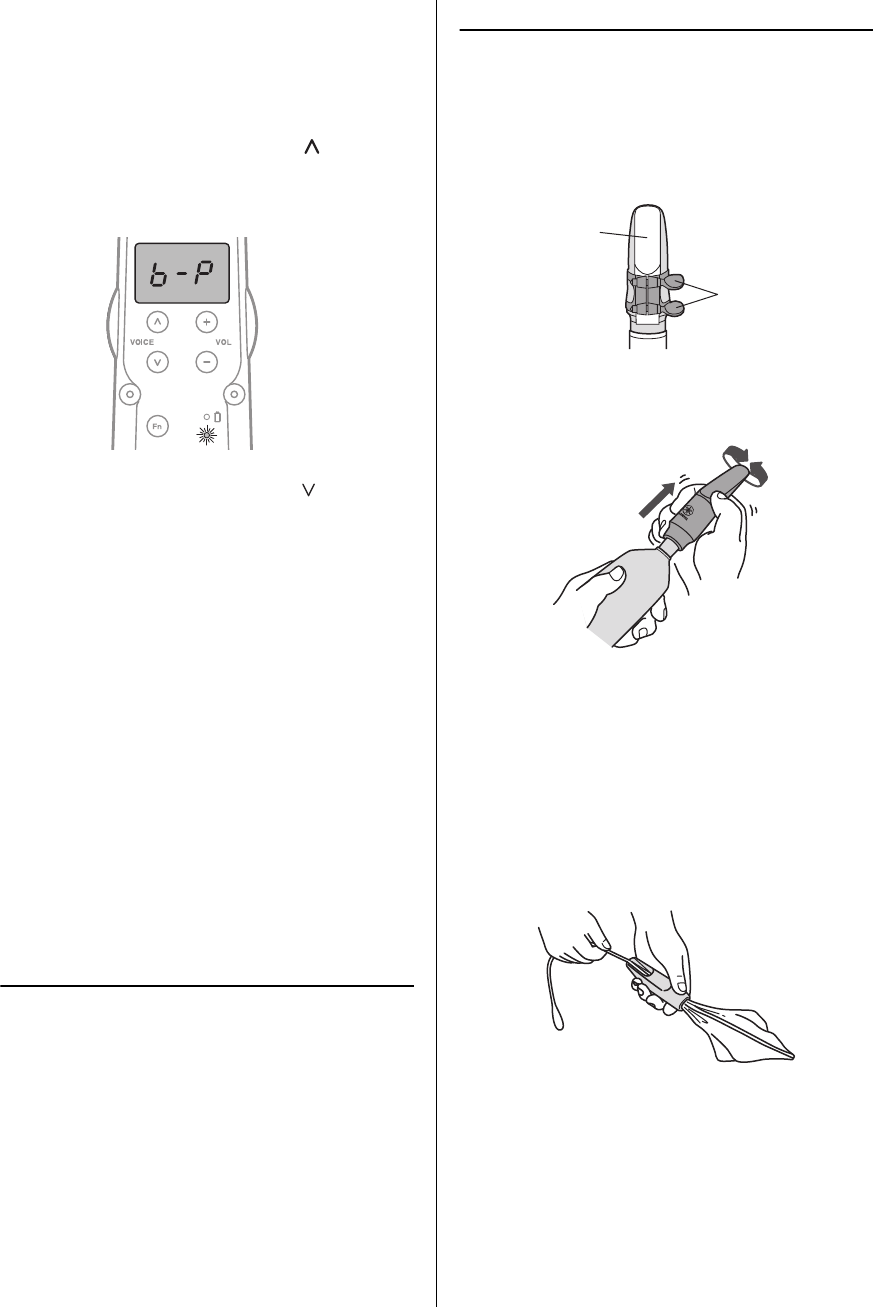 b-P

VOICE

VOL

Fn