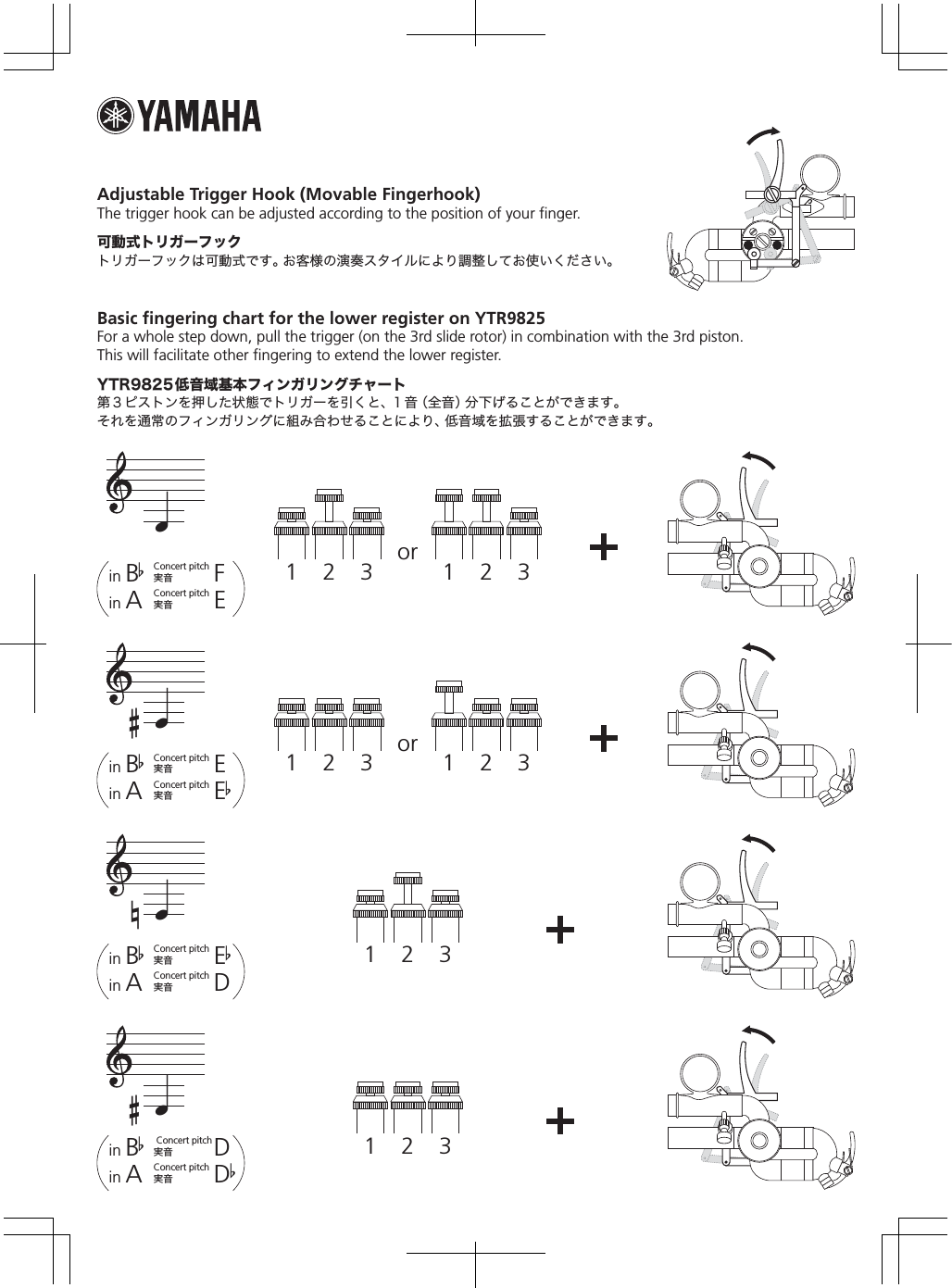 YAMAHA

Adjustable Trigger Hook (Movable Fingerhook)
The trigger hook can be adjusted according to the position of your finger.

可動式トリガーフック
トリガーフックは可動式です。お客様の演奏スタイルにより調整してお使いください。

Basic fingering chart for the lower register on YTR9825
For a whole step down, pull the trigger (on the 3rd slide rotor) in combination with the 3rd piston.
This will facilitate other fingering to extend the lower register.

YTR9825低音域基本フィンガリングチャート
第３ピストンを押した状態でトリガーを引くと、１音（全音）分下げることができます。
それを通常のフィンガリングに組み合わせることにより、低音域を拡張することができます。

in B♭ Concert pitch 実音 F
in A Concert pitch 実音 E
1 2 3 or 1 2 3 +

in B♭ Concert pitch 実音 E
in A Concert pitch 実音 E♭
1 2 3 or 1 2 3 +

in B♭ Concert pitch 実音 E♭
in A Concert pitch 実音 D
1 2 3 +

in B♭ Concert pitch 実音 D
in A Concert pitch 実音 D♭
1 2 3 +