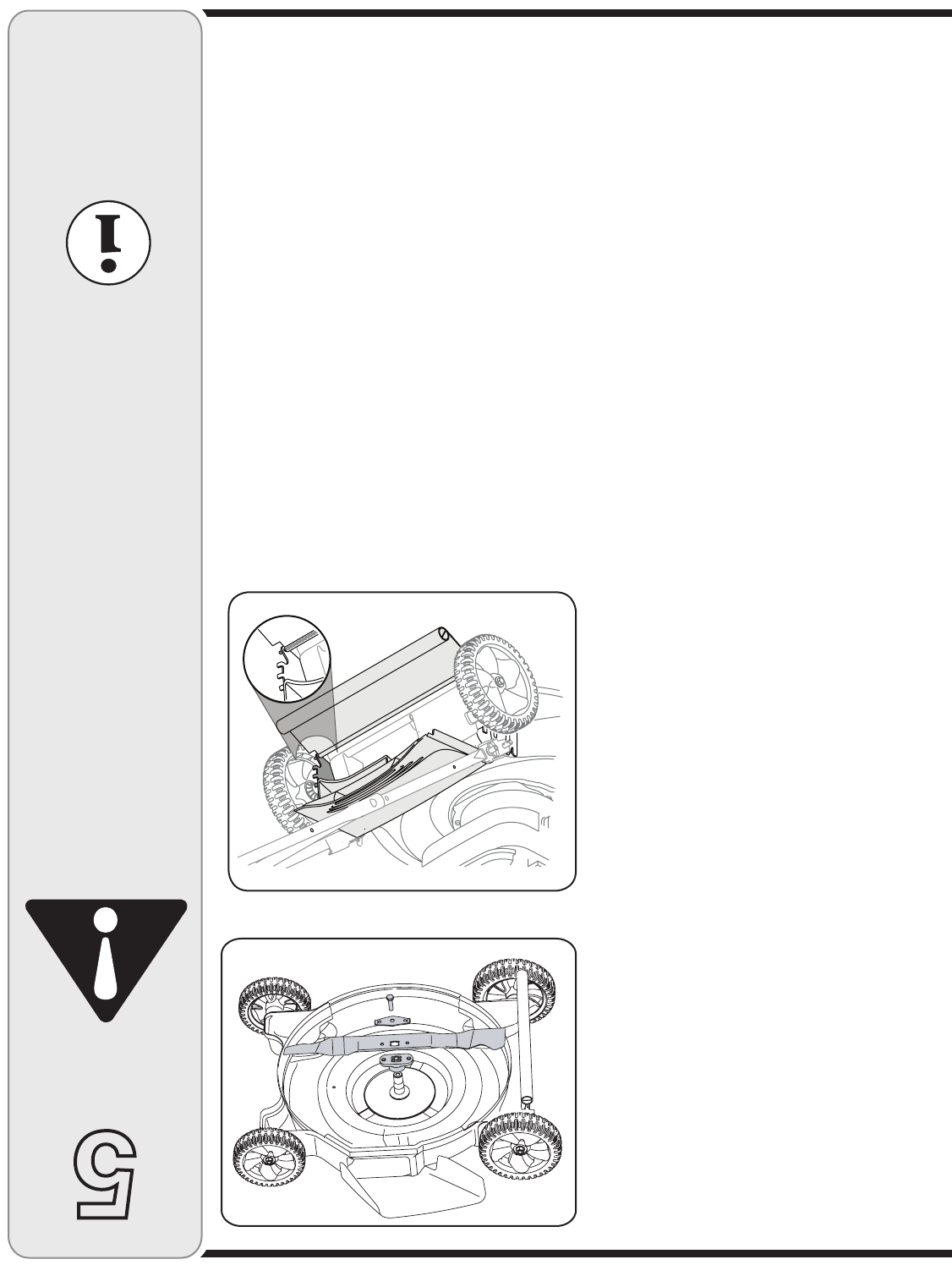 5