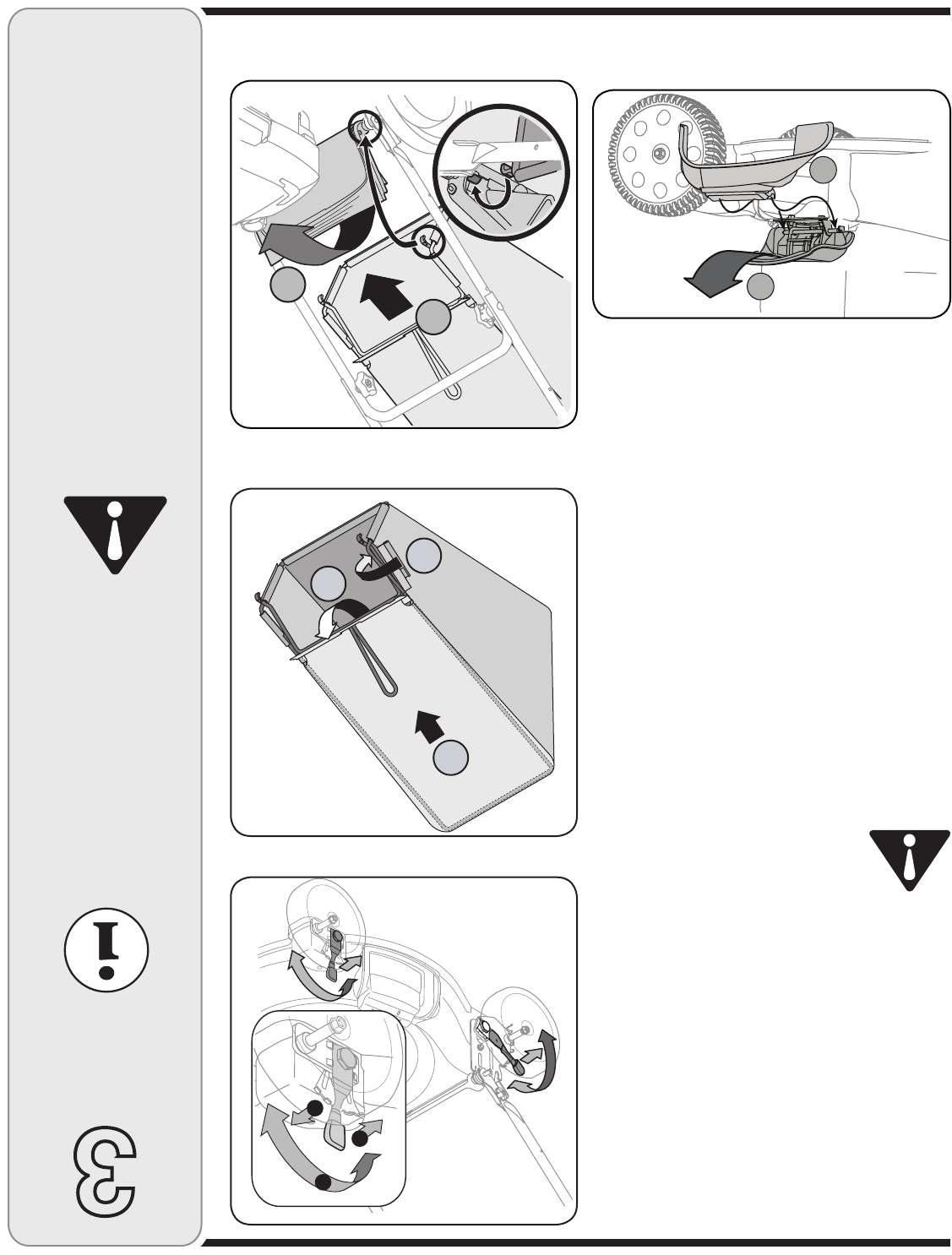 3