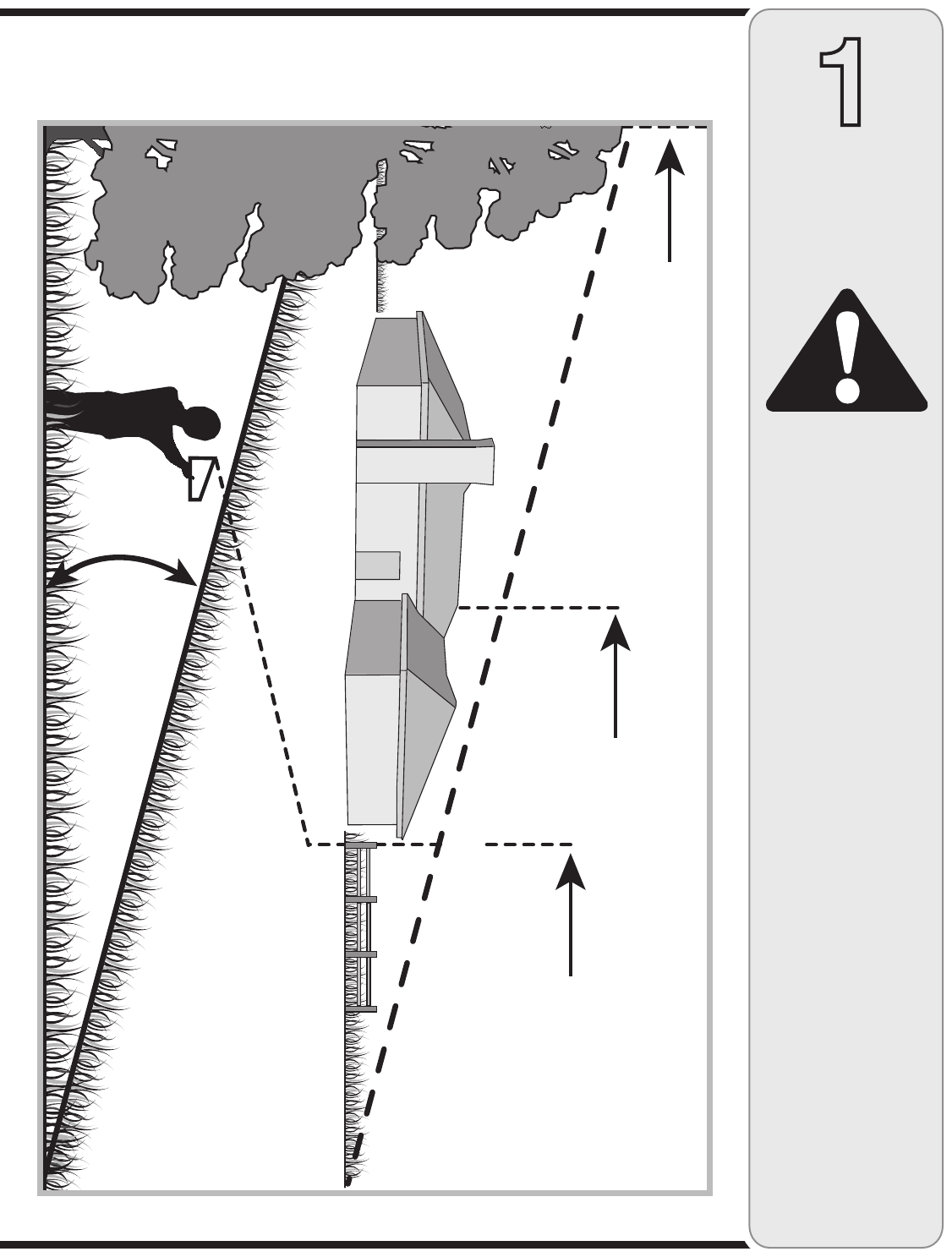 1