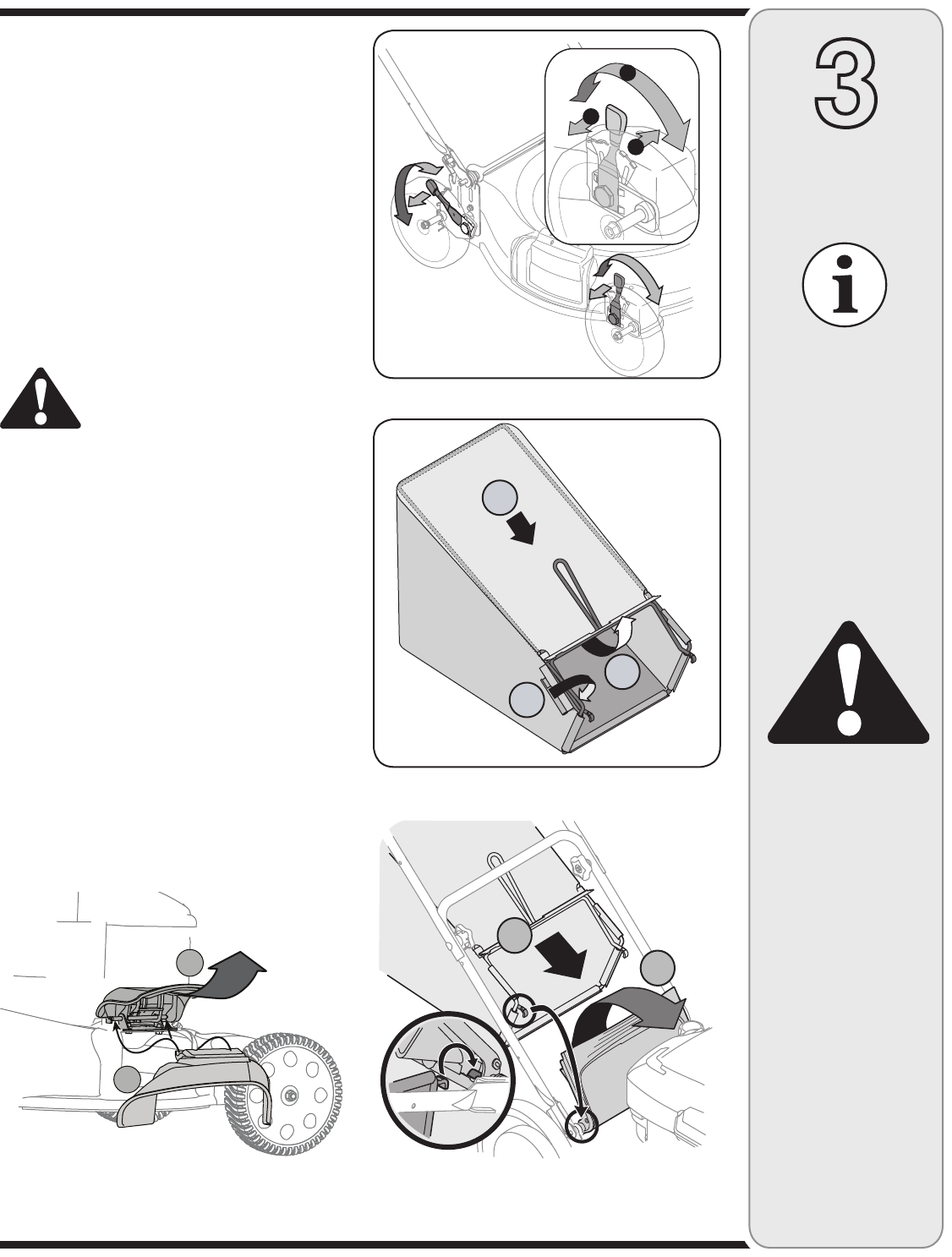 3