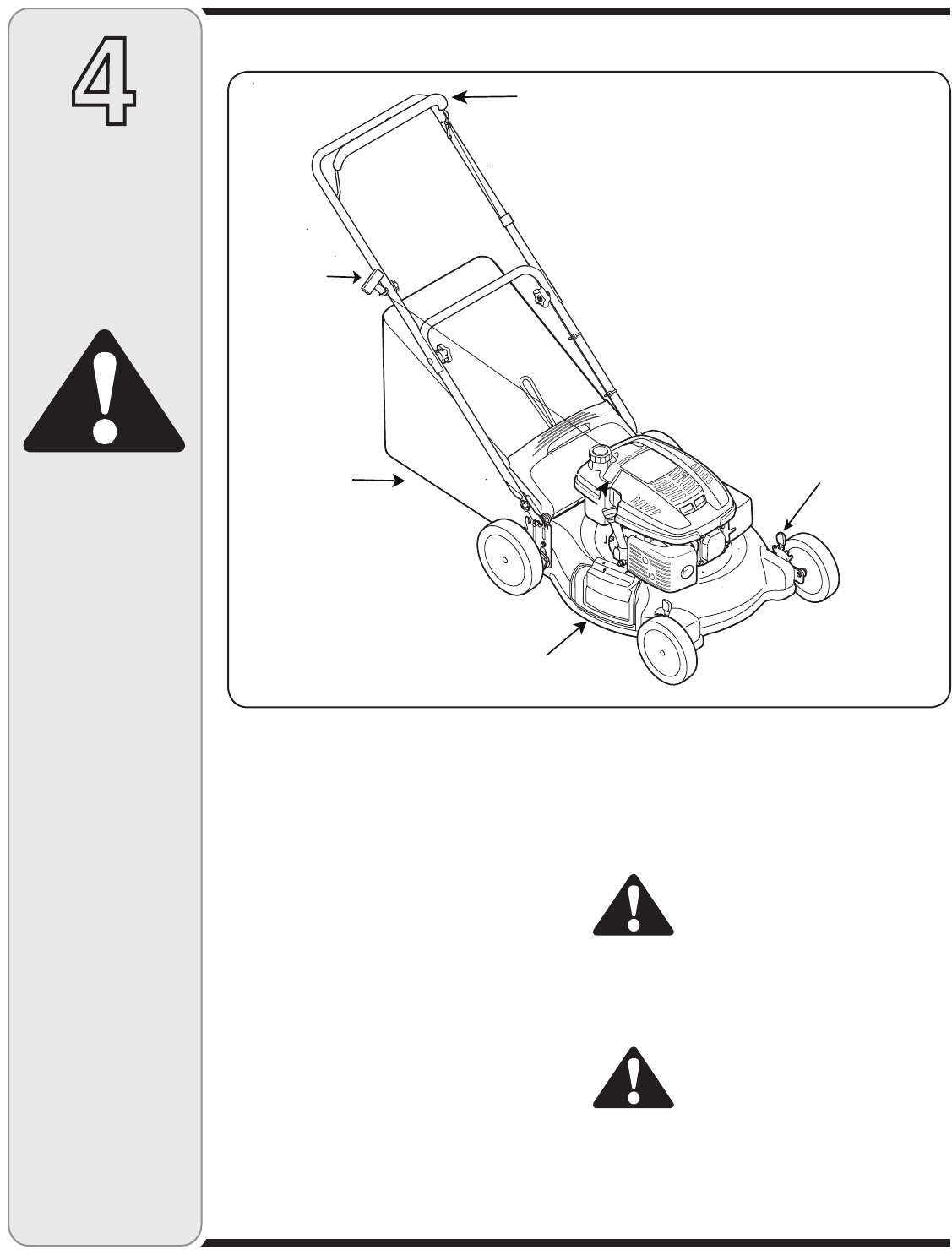 4