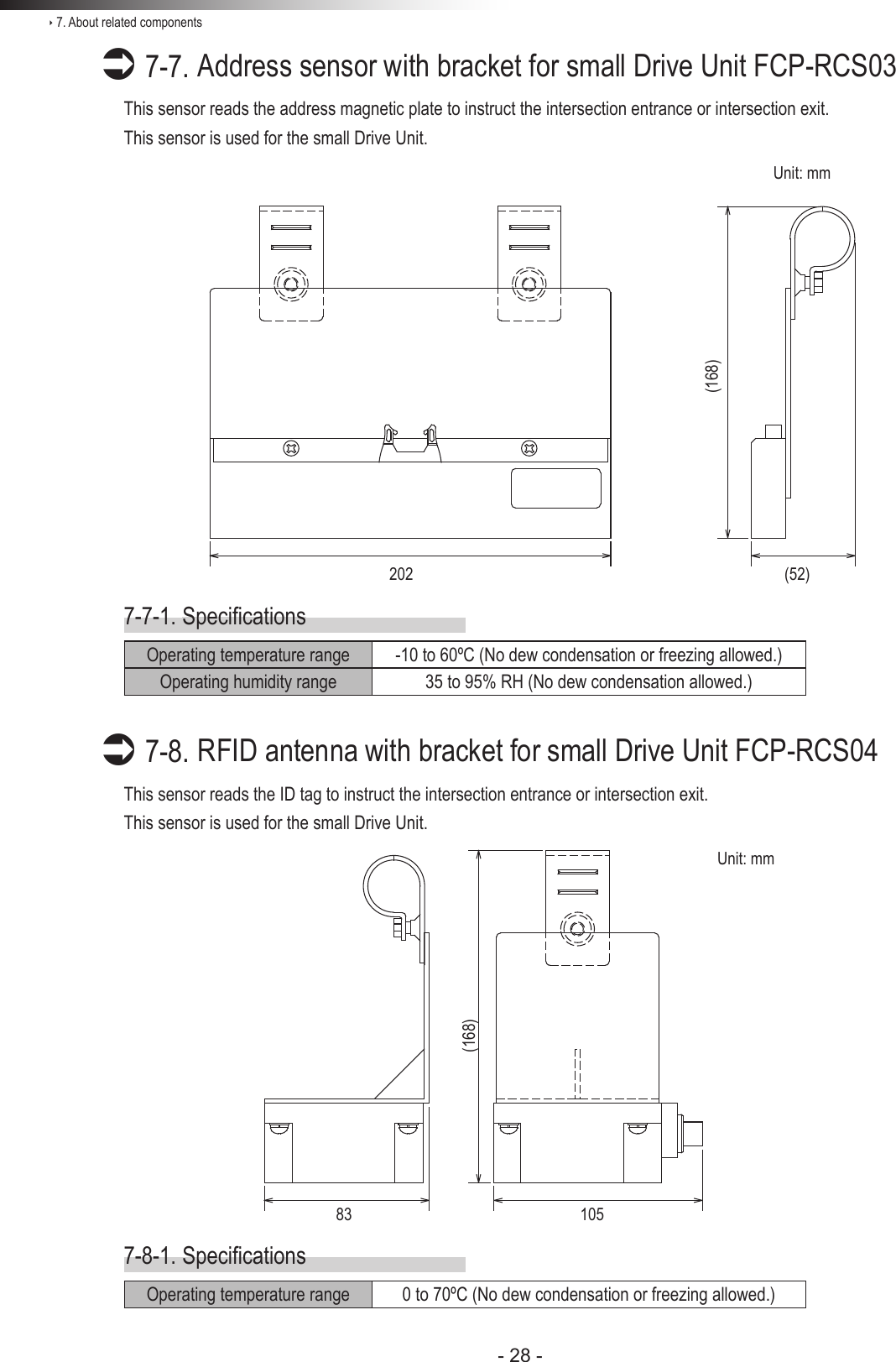 ‣ 7. About related components

7-7. Address sensor with bracket for small Drive Unit FCP-RCS03

This sensor reads the address magnetic plate to instruct the intersection entrance or intersection exit.
This sensor is used for the small Drive Unit.

Unit: mm

(168)

202

(52)

7-7-1. Specifications

| Operating temperature range | -10 to 60ºC (No dew condensation or freezing allowed.) |
|---|---|
| Operating humidity range | 35 to 95% RH (No dew condensation allowed.) |

7-8. RFID antenna with bracket for small Drive Unit FCP-RCS04

This sensor reads the ID tag to instruct the intersection entrance or intersection exit.
This sensor is used for the small Drive Unit.

Unit: mm

(168)

83

105

7-8-1. Specifications

| Operating temperature range | 0 to 70ºC (No dew condensation or freezing allowed.) |
|---|---|

- 28 -