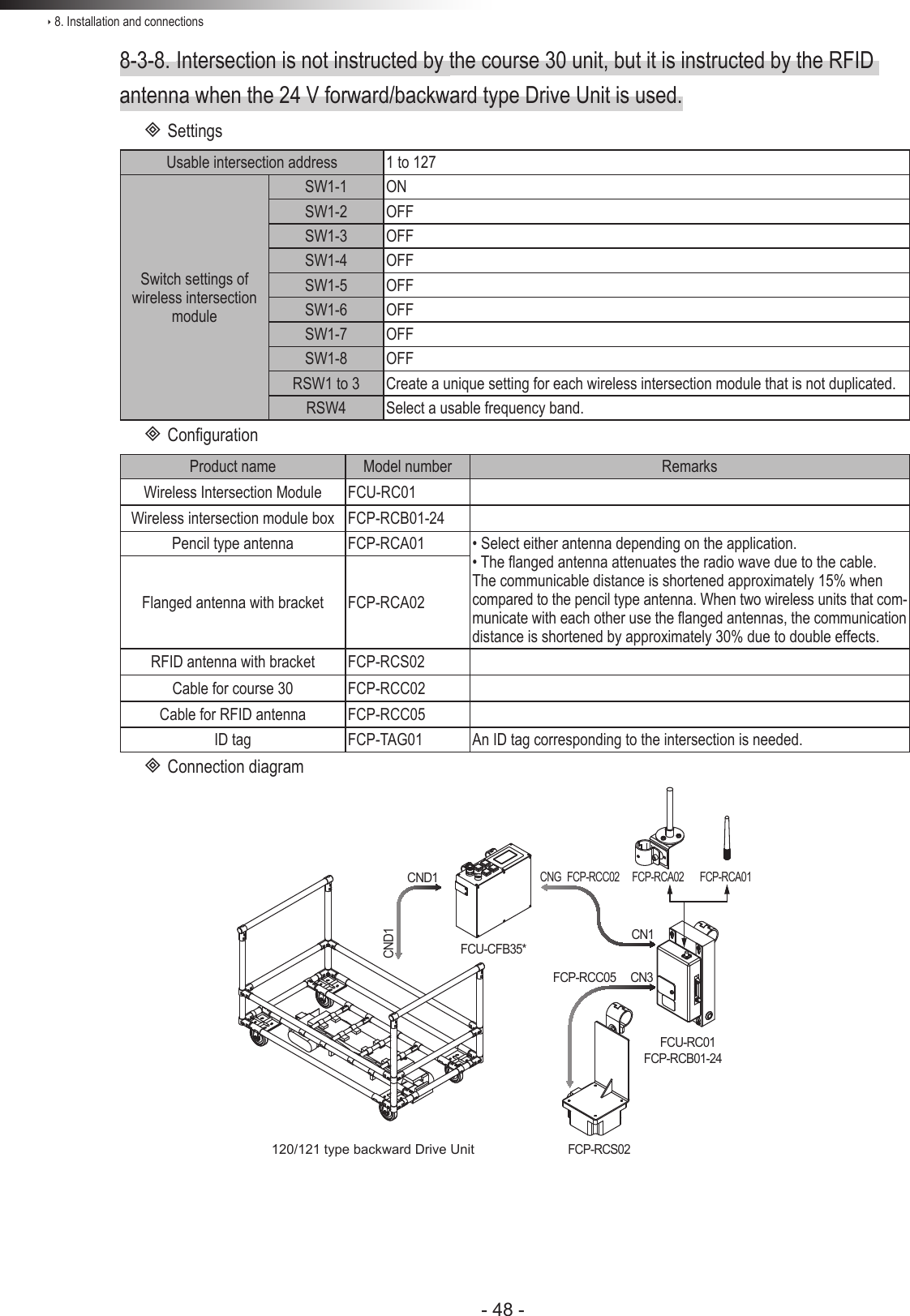 ‣ 8. Installation and connections

8-3-8. Intersection is not instructed by the course 30 unit, but it is instructed by the RFID antenna when the 24 V forward/backward type Drive Unit is used.

◈ Settings

| Usable intersection address | | 1 to 127 |
|---|---|---|
| Switch settings of wireless intersection module | SW1-1 | ON |
| | SW1-2 | OFF |
| | SW1-3 | OFF |
| | SW1-4 | OFF |
| | SW1-5 | OFF |
| | SW1-6 | OFF |
| | SW1-7 | OFF |
| | SW1-8 | OFF |
| | RSW1 to 3 | Create a unique setting for each wireless intersection module that is not duplicated. |
| | RSW4 | Select a usable frequency band. |

◈ Configuration

| Product name | Model number | Remarks |
|---|---|---|
| Wireless Intersection Module | FCU-RC01 | |
| Wireless intersection module box | FCP-RCB01-24 | |
| Pencil type antenna | FCP-RCA01 | • Select either antenna depending on the application. • The flanged antenna attenuates the radio wave due to the cable. The communicable distance is shortened approximately 15% when compared to the pencil type antenna. When two wireless units that communicate with each other use the flanged antennas, the communication distance is shortened by approximately 30% due to double effects. |
| Flanged antenna with bracket | FCP-RCA02 | |
| RFID antenna with bracket | FCP-RCS02 | |
| Cable for course 30 | FCP-RCC02 | |
| Cable for RFID antenna | FCP-RCC05 | |
| ID tag | FCP-TAG01 | An ID tag corresponding to the intersection is needed. |

◈ Connection diagram

CND1
CND1
FCU-CFB35*
CNG FCP-RCC02 FCP-RCA02 FCP-RCA01
CN1
FCP-RCC05 CN3
FCU-RC01
FCP-RCB01-24
120/121 type backward Drive Unit
FCP-RCS02

- 48 -