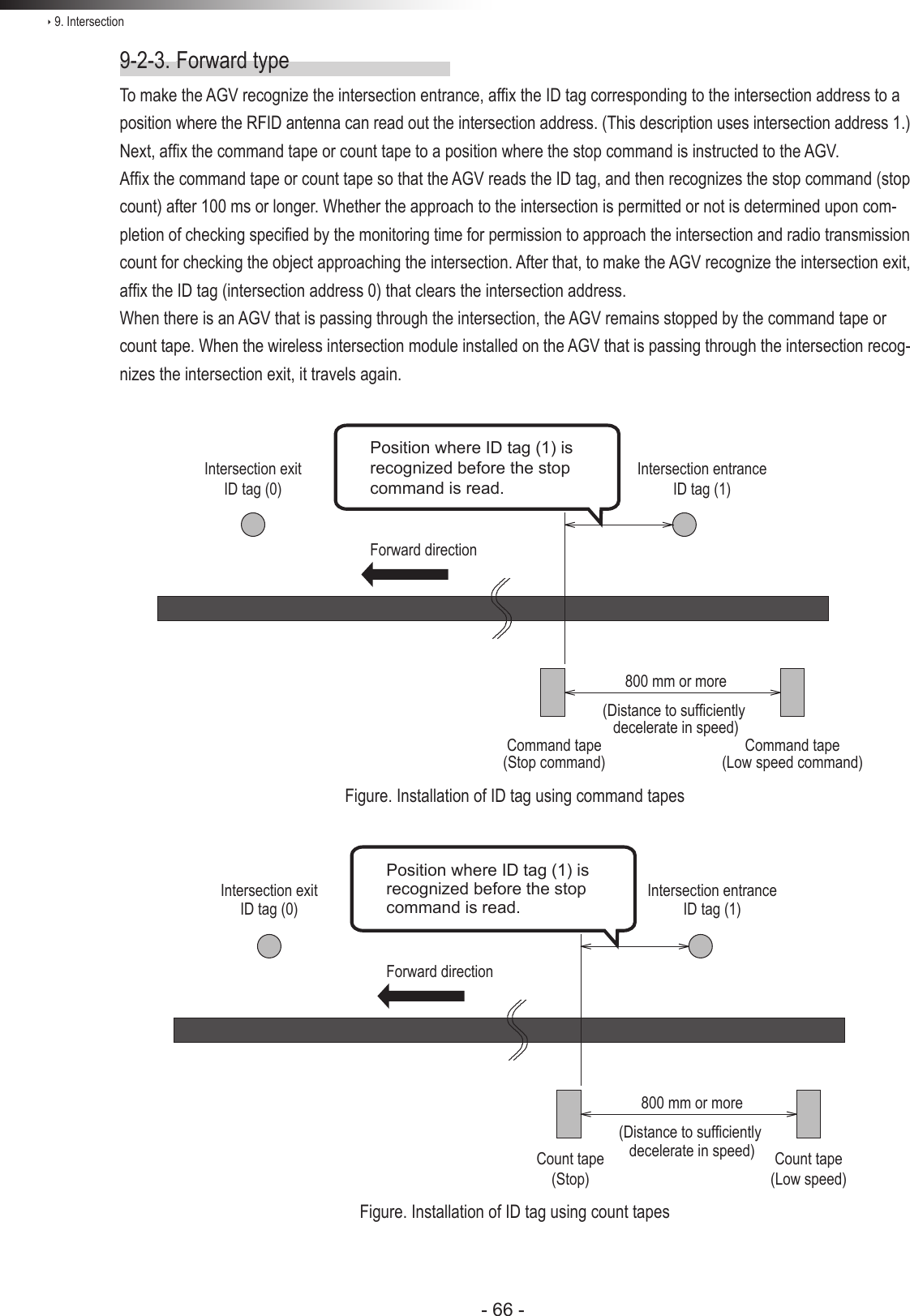 › 9. Intersection

9-2-3. Forward type

To make the AGV recognize the intersection entrance, affix the ID tag corresponding to the intersection address to a position where the RFID antenna can read out the intersection address. (This description uses intersection address 1.)
Next, affix the command tape or count tape to a position where the stop command is instructed to the AGV.
Affix the command tape or count tape so that the AGV reads the ID tag, and then recognizes the stop command (stop count) after 100 ms or longer. Whether the approach to the intersection is permitted or not is determined upon completion of checking specified by the monitoring time for permission to approach the intersection and radio transmission count for checking the object approaching the intersection. After that, to make the AGV recognize the intersection exit, affix the ID tag (intersection address 0) that clears the intersection address.
When there is an AGV that is passing through the intersection, the AGV remains stopped by the command tape or count tape. When the wireless intersection module installed on the AGV that is passing through the intersection recognizes the intersection exit, it travels again.

Intersection exit
ID tag (0)

Position where ID tag (1) is recognized before the stop command is read.

Intersection entrance
ID tag (1)

Forward direction

800 mm or more
(Distance to sufficiently decelerate in speed)

Command tape
(Stop command)

Command tape
(Low speed command)

Figure. Installation of ID tag using command tapes

Intersection exit
ID tag (0)

Position where ID tag (1) is recognized before the stop command is read.

Intersection entrance
ID tag (1)

Forward direction

800 mm or more
(Distance to sufficiently decelerate in speed)

Count tape
(Stop)

Count tape
(Low speed)

Figure. Installation of ID tag using count tapes

- 66 -