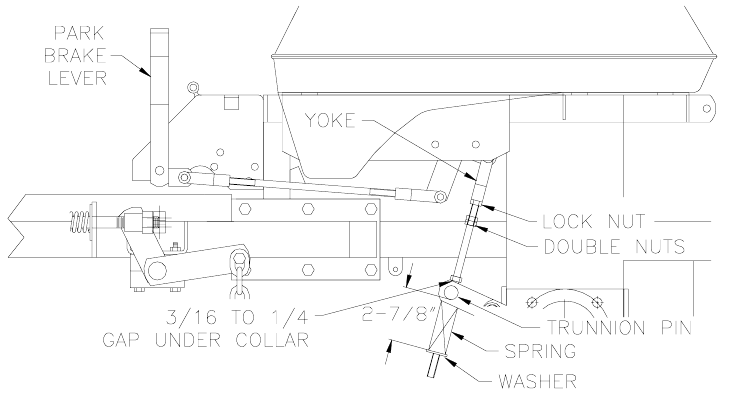 PARK BRAKE LEVER

YOKE

LOCK NUT

DOUBLE NUTS

3/16 TO 1/4 GAP UNDER COLLAR

2-7/8"

TRUNNION PIN

SPRING

WASHER