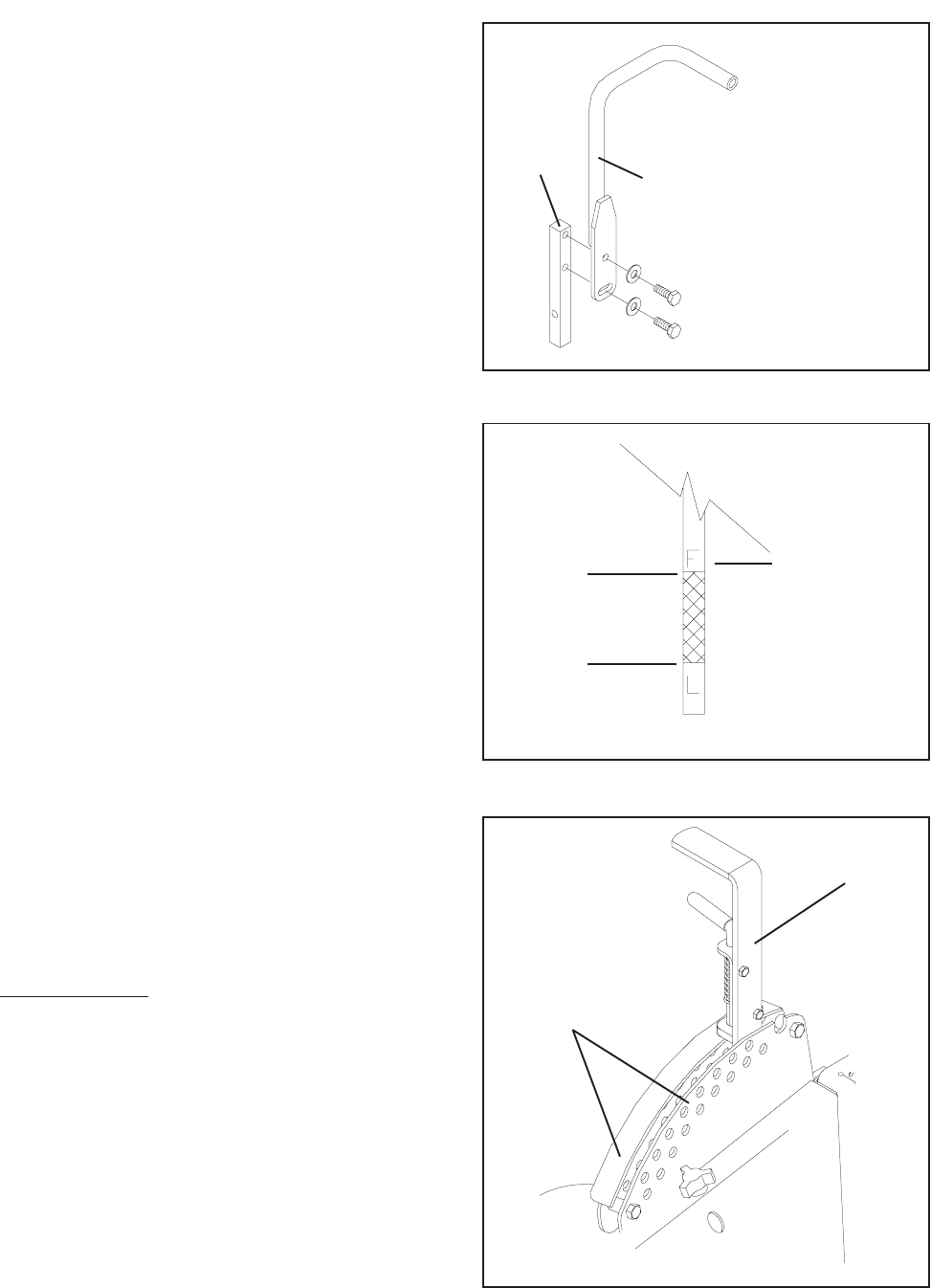 F

L