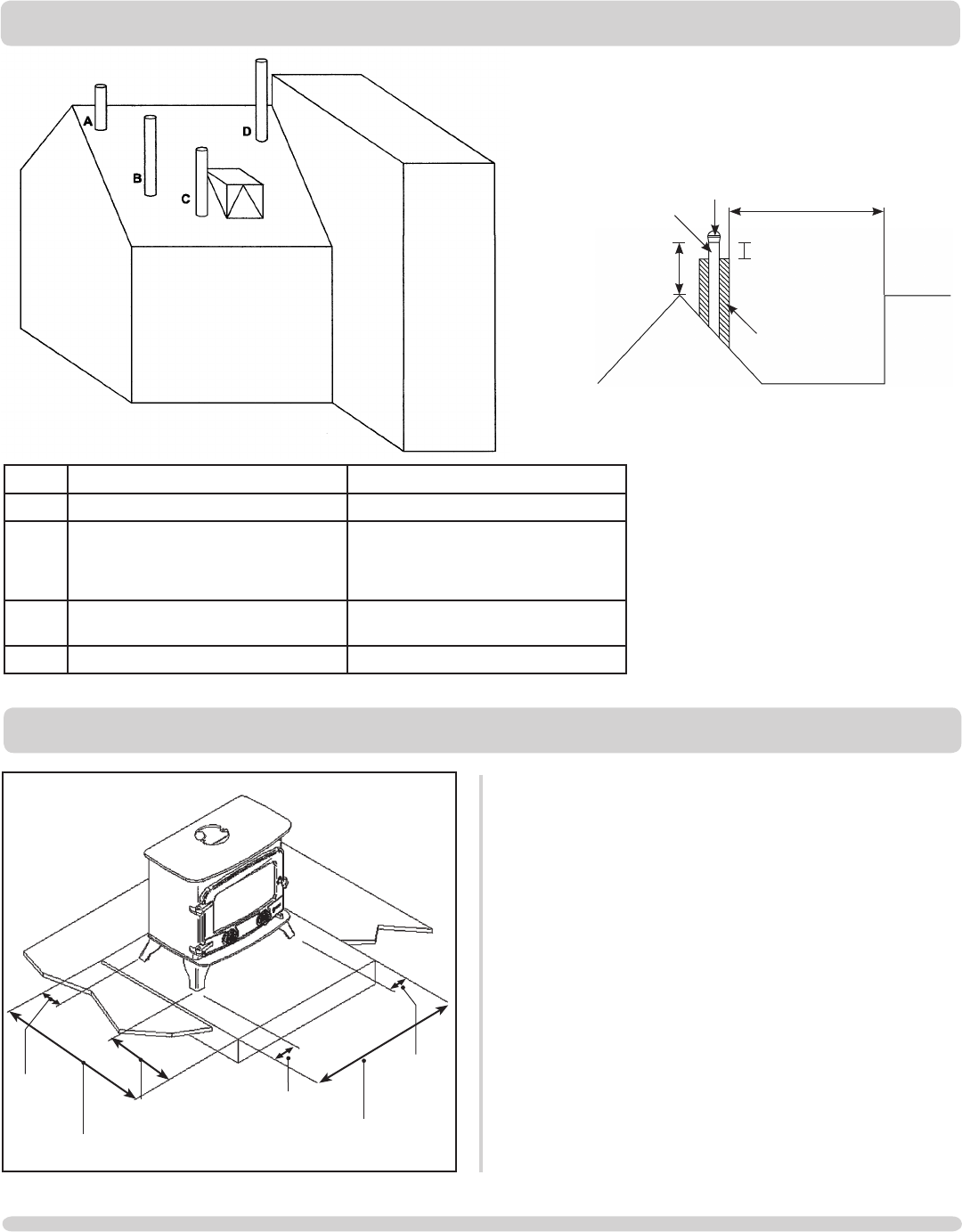 A

B

C

D