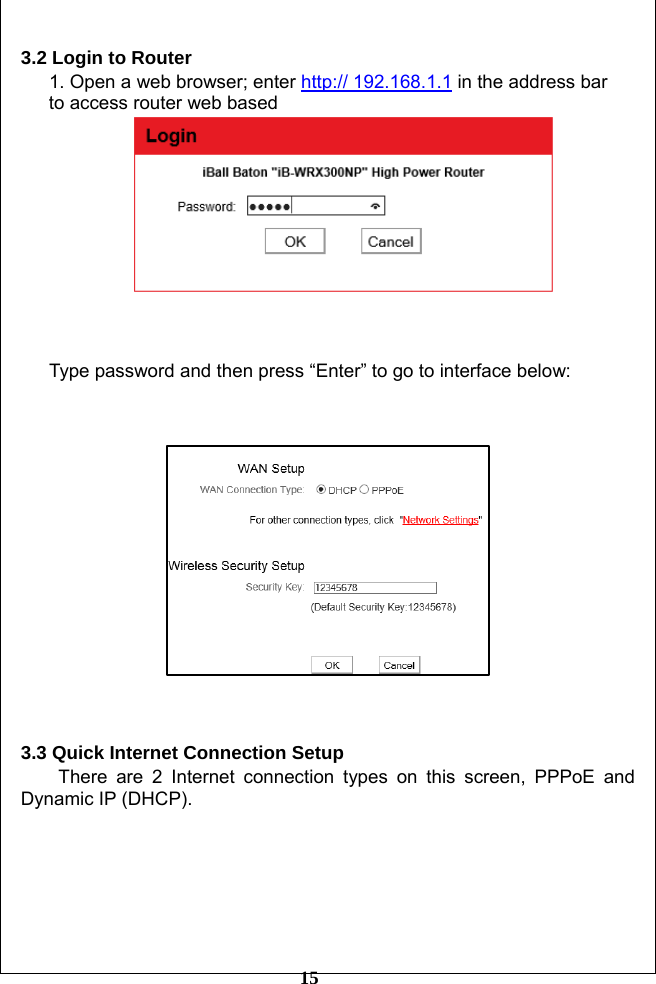 3.2 Login to Router

1. Open a web browser; enter http:// 192.168.1.1 in the address bar to access router web based

Login

iBall Baton "iB-WRX300NP" High Power Router

Password: ●●●●●

OK Cancel

Type password and then press “Enter” to go to interface below:

WAN Setup

WAN Connection Type: DHCP PPPoE

For other connection types, click "Network Settings"

Wireless Security Setup

Security Key: 12345678

(Default Security Key:12345678)

OK Cancel

3.3 Quick Internet Connection Setup

There are 2 Internet connection types on this screen, PPPoE and Dynamic IP (DHCP).

15