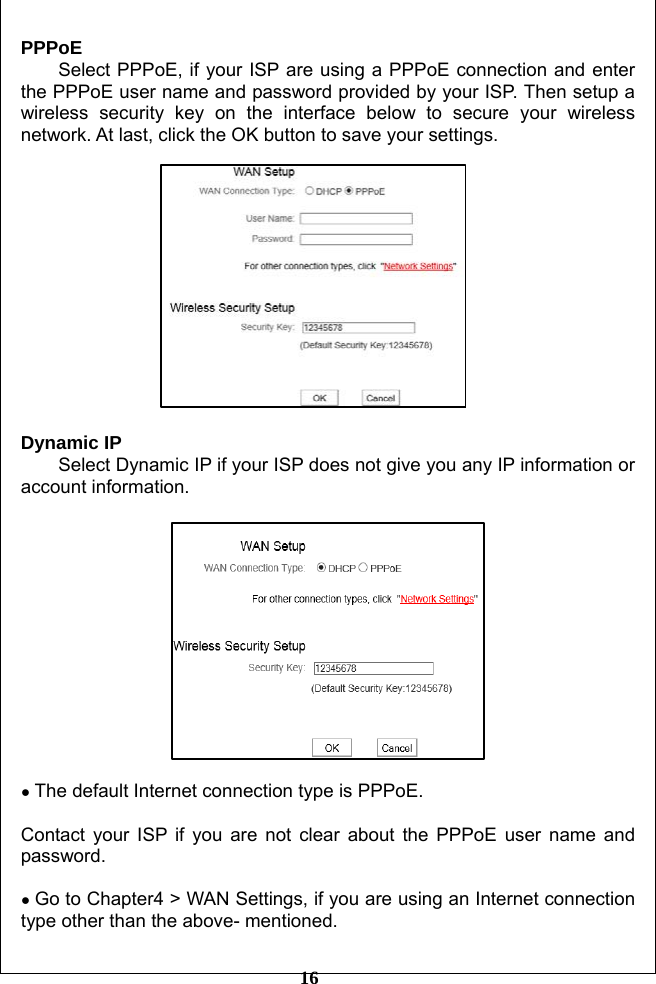 PPPoE

Select PPPoE, if your ISP are using a PPPoE connection and enter the PPPoE user name and password provided by your ISP. Then setup a wireless security key on the interface below to secure your wireless network. At last, click the OK button to save your settings.

WAN Setup
WAN Connection Type: DHCP PPPoE
User Name:
Password:
For other connection types, click "Network Settings"
Wireless Security Setup
Security Key: 12345678
(Default Security Key:12345678)
OK Cancel

Dynamic IP

Select Dynamic IP if your ISP does not give you any IP information or account information.

WAN Setup
WAN Connection Type: DHCP PPPoE
For other connection types, click "Network Settings"
Wireless Security Setup
Security Key: 12345678
(Default Security Key:12345678)
OK Cancel

● The default Internet connection type is PPPoE.

Contact your ISP if you are not clear about the PPPoE user name and password.

● Go to Chapter4 > WAN Settings, if you are using an Internet connection type other than the above- mentioned.

16