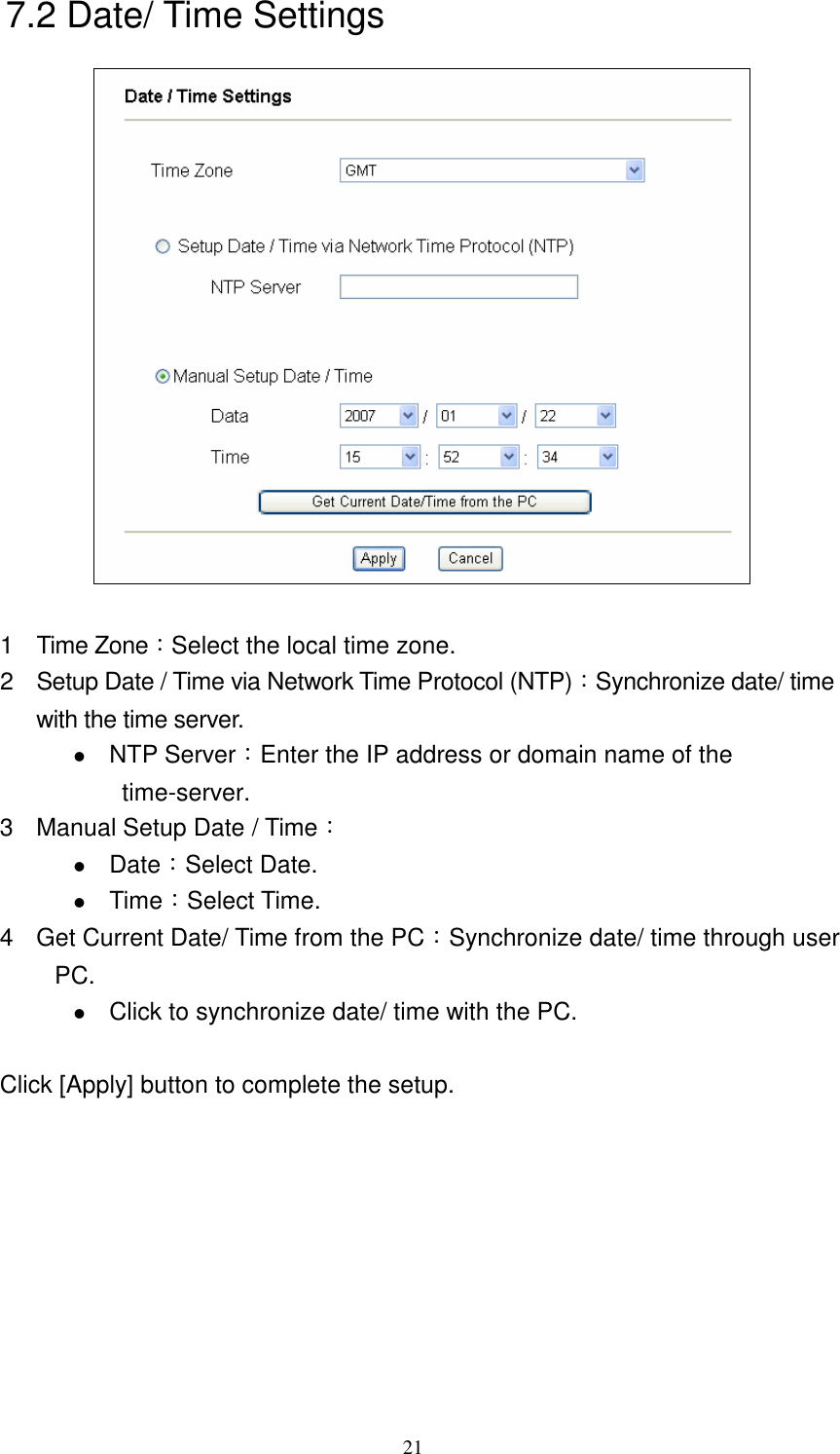 7.2 Date/ Time Settings

Date / Time Settings

Time Zone GMT

Setup Date / Time via Network Time Protocol (NTP)

NTP Server

Manual Setup Date / Time

Data 2007 / 01 / 22

Time 15 : 52 : 34

Get Current Date/Time from the PC

Apply Cancel

1 Time Zone：Select the local time zone.
2 Setup Date / Time via Network Time Protocol (NTP)：Synchronize date/ time with the time server.
● NTP Server：Enter the IP address or domain name of the time-server.
3 Manual Setup Date / Time：
● Date：Select Date.
● Time：Select Time.
4 Get Current Date/ Time from the PC：Synchronize date/ time through user PC.
● Click to synchronize date/ time with the PC.

Click [Apply] button to complete the setup.

21