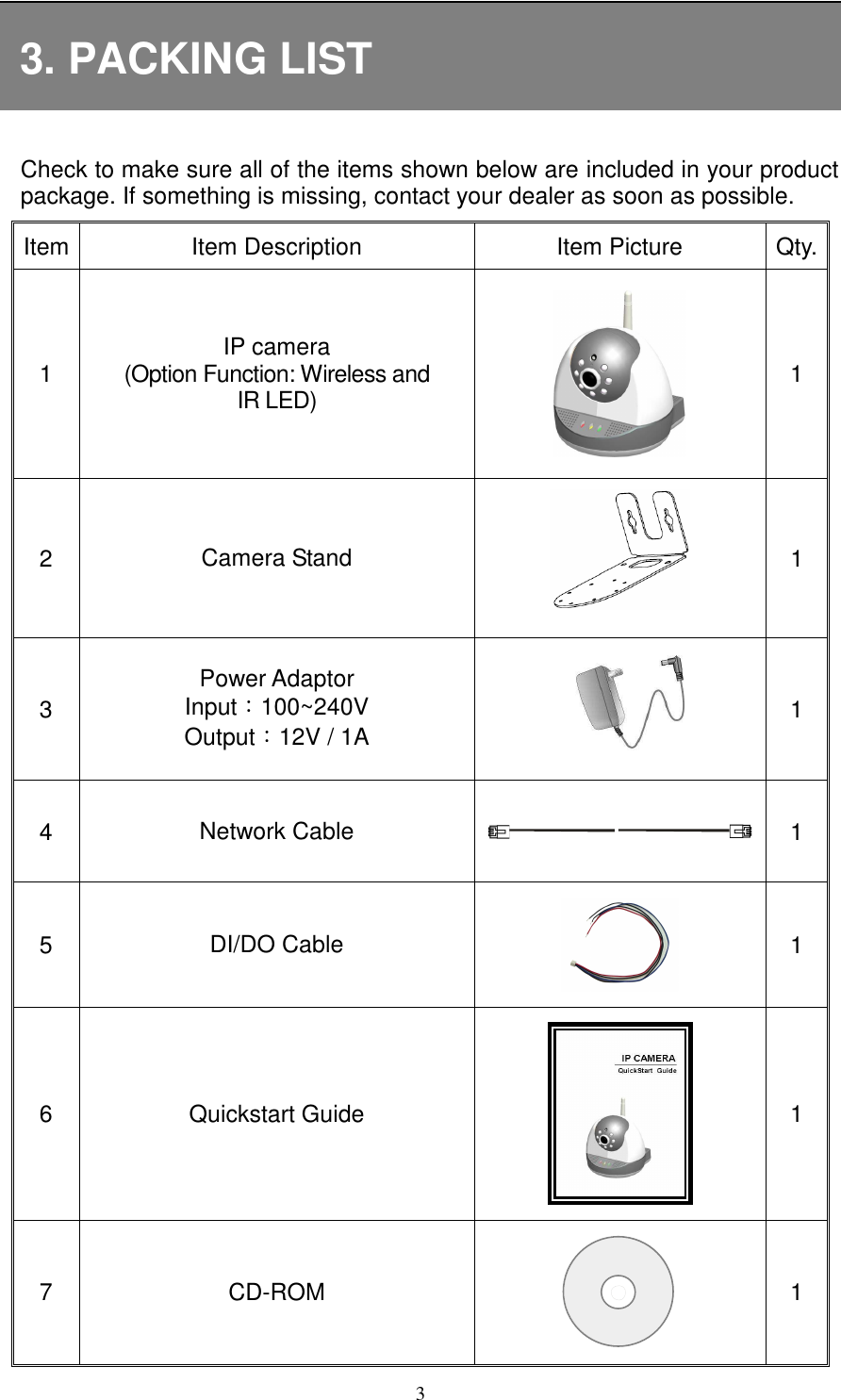 3. PACKING LIST

Check to make sure all of the items shown below are included in your product package. If something is missing, contact your dealer as soon as possible.

| Item | Item Description | Item Picture | Qty. |
|---|---|---|---|
| 1 | IP camera (Option Function: Wireless and IR LED) | | 1 |
| 2 | Camera Stand | | 1 |
| 3 | Power Adaptor Input：100~240V Output：12V / 1A | | 1 |
| 4 | Network Cable | | 1 |
| 5 | DI/DO Cable | | 1 |
| 6 | Quickstart Guide | IP CAMERA QuickStart Guide | 1 |
| 7 | CD-ROM | | 1 |

3