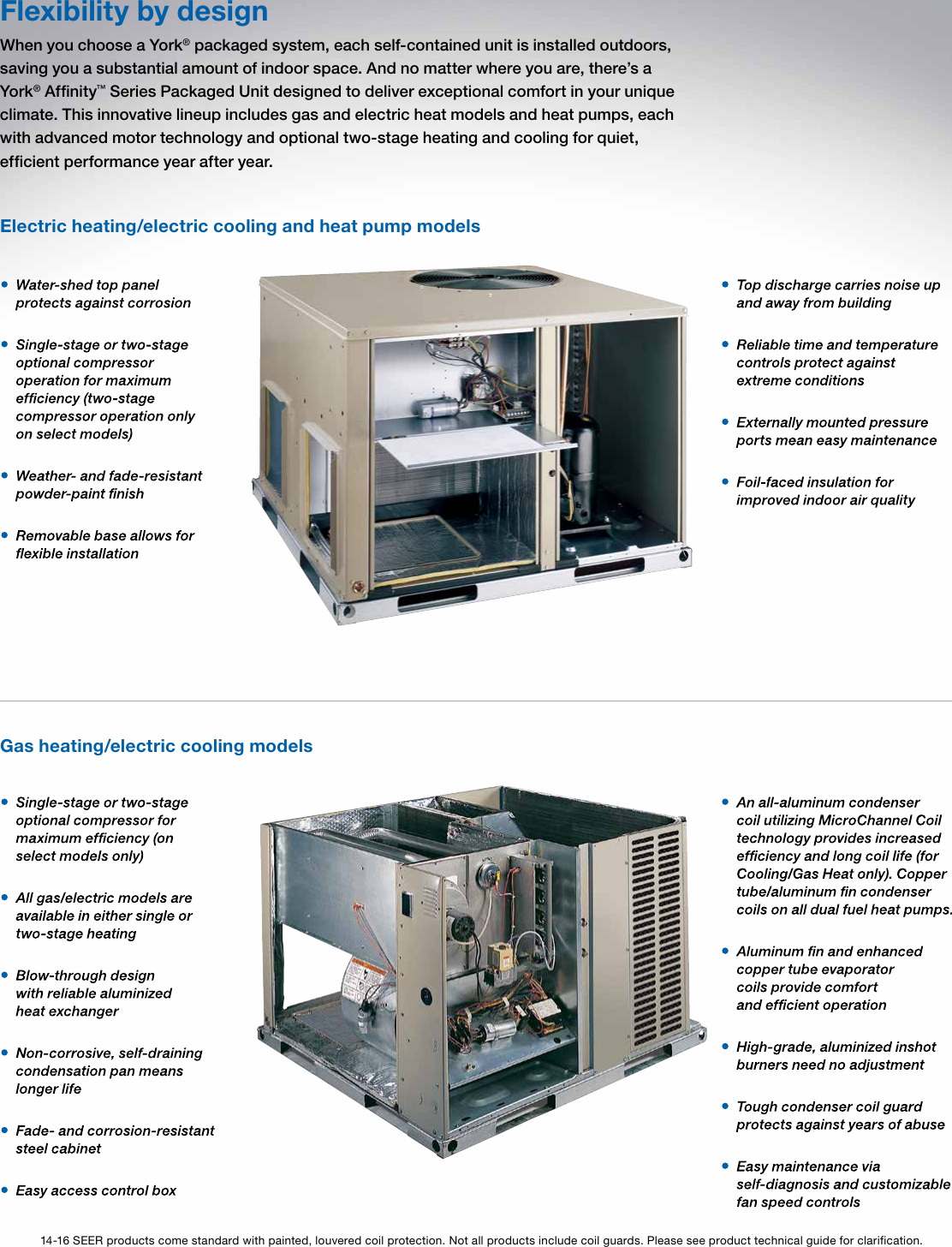 Flexibility by design

When you choose a York® packaged system, each self-contained unit is installed outdoors, saving you a substantial amount of indoor space. And no matter where you are, there's a York® Affinity™ Series Packaged Unit designed to deliver exceptional comfort in your unique climate. This innovative lineup includes gas and electric heat models and heat pumps, each with advanced motor technology and optional two-stage heating and cooling for quiet, efficient performance year after year.

Electric heating/electric cooling and heat pump models

• Water-shed top panel protects against corrosion

• Single-stage or two-stage optional compressor operation for maximum efficiency (two-stage compressor operation only on select models)

• Weather- and fade-resistant powder-paint finish

• Removable base allows for flexible installation

• Top discharge carries noise up and away from building

• Reliable time and temperature controls protect against extreme conditions

• Externally mounted pressure ports mean easy maintenance

• Foil-faced insulation for improved indoor air quality

Gas heating/electric cooling models

• Single-stage or two-stage optional compressor for maximum efficiency (on select models only)

• All gas/electric models are available in either single or two-stage heating

• Blow-through design with reliable aluminized heat exchanger

• Non-corrosive, self-draining condensation pan means longer life

• Fade- and corrosion-resistant steel cabinet

• Easy access control box

• An all-aluminum condenser coil utilizing MicroChannel Coil technology provides increased efficiency and long coil life (for Cooling/Gas Heat only). Copper tube/aluminum fin condenser coils on all dual fuel heat pumps.

• Aluminum fin and enhanced copper tube evaporator coils provide comfort and efficient operation

• High-grade, aluminized inshot burners need no adjustment

• Tough condenser coil guard protects against years of abuse

• Easy maintenance via self-diagnosis and customizable fan speed controls

14-16 SEER products come standard with painted, louvered coil protection. Not all products include coil guards. Please see product technical guide for clarification.