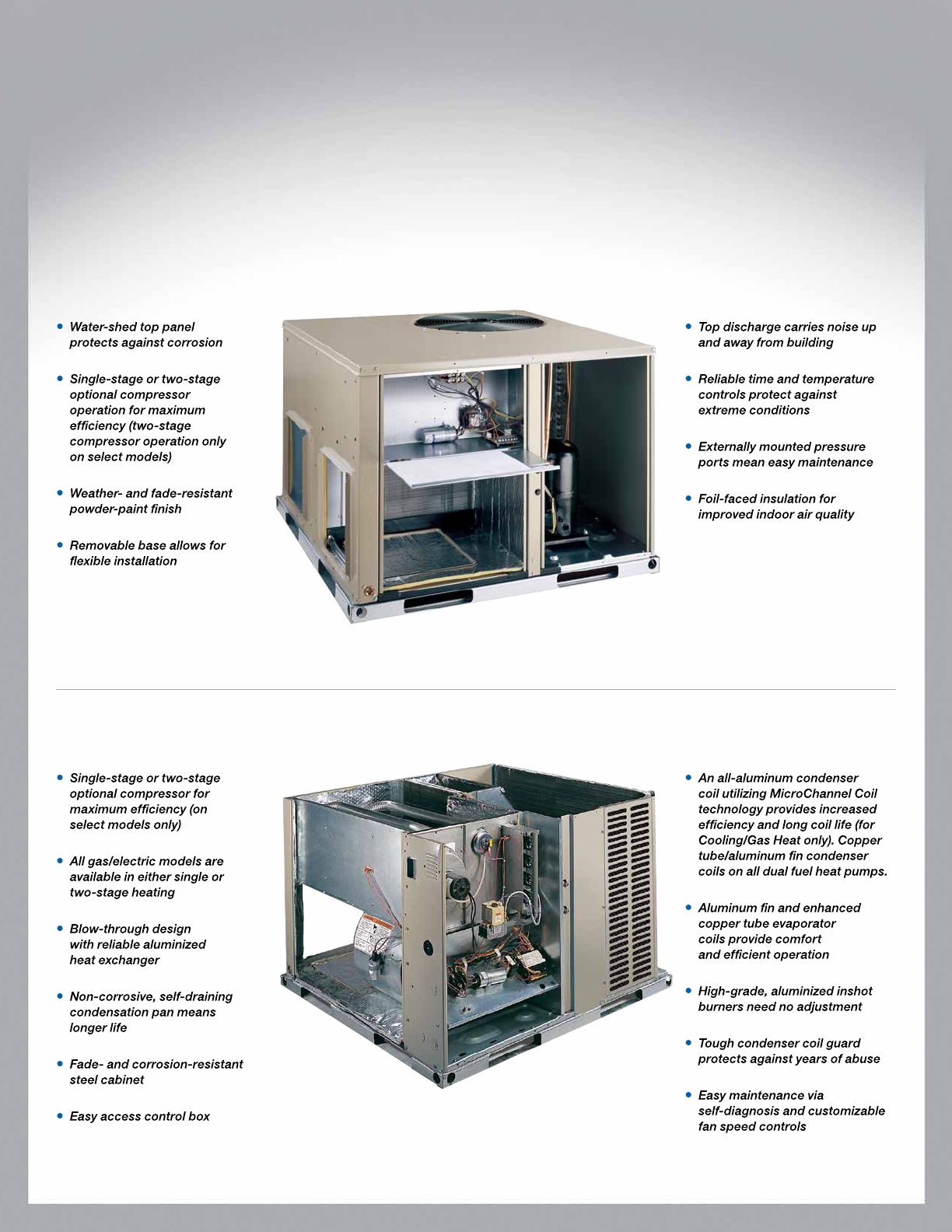 • Water-shed top panel protects against corrosion

• Single-stage or two-stage optional compressor operation for maximum efficiency (two-stage compressor operation only on select models)

• Weather- and fade-resistant powder-paint finish

• Removable base allows for flexible installation

• Top discharge carries noise up and away from building

• Reliable time and temperature controls protect against extreme conditions

• Externally mounted pressure ports mean easy maintenance

• Foil-faced insulation for improved indoor air quality

• Single-stage or two-stage optional compressor for maximum efficiency (on select models only)

• All gas/electric models are available in either single or two-stage heating

• Blow-through design with reliable aluminized heat exchanger

• Non-corrosive, self-draining condensation pan means longer life

• Fade- and corrosion-resistant steel cabinet

• Easy access control box

• An all-aluminum condenser coil utilizing MicroChannel Coil technology provides increased efficiency and long coil life (for Cooling/Gas Heat only). Copper tube/aluminum fin condenser coils on all dual fuel heat pumps.

• Aluminum fin and enhanced copper tube evaporator coils provide comfort and efficient operation

• High-grade, aluminized inshot burners need no adjustment

• Tough condenser coil guard protects against years of abuse

• Easy maintenance via self-diagnosis and customizable fan speed controls