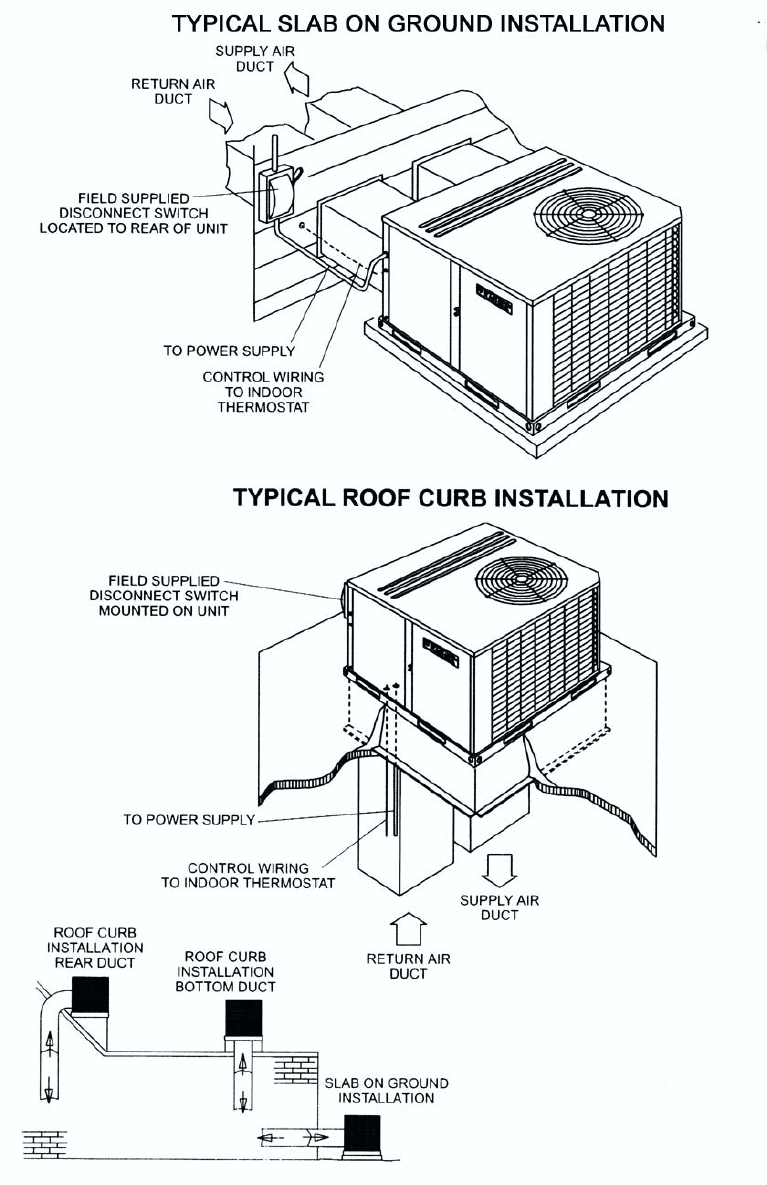 TYPICAL SLAB ON GROUND INSTALLATION

SUPPLY AIR DUCT

RETURN AIR DUCT

FIELD SUPPLIED DISCONNECT SWITCH LOCATED TO REAR OF UNIT

TO POWER SUPPLY

CONTROL WIRING TO INDOOR THERMOSTAT

TYPICAL ROOF CURB INSTALLATION

FIELD SUPPLIED DISCONNECT SWITCH MOUNTED ON UNIT

TO POWER SUPPLY

CONTROL WIRING TO INDOOR THERMOSTAT

SUPPLY AIR DUCT

RETURN AIR DUCT

ROOF CURB INSTALLATION REAR DUCT

ROOF CURB INSTALLATION BOTTOM DUCT

SLAB ON GROUND INSTALLATION