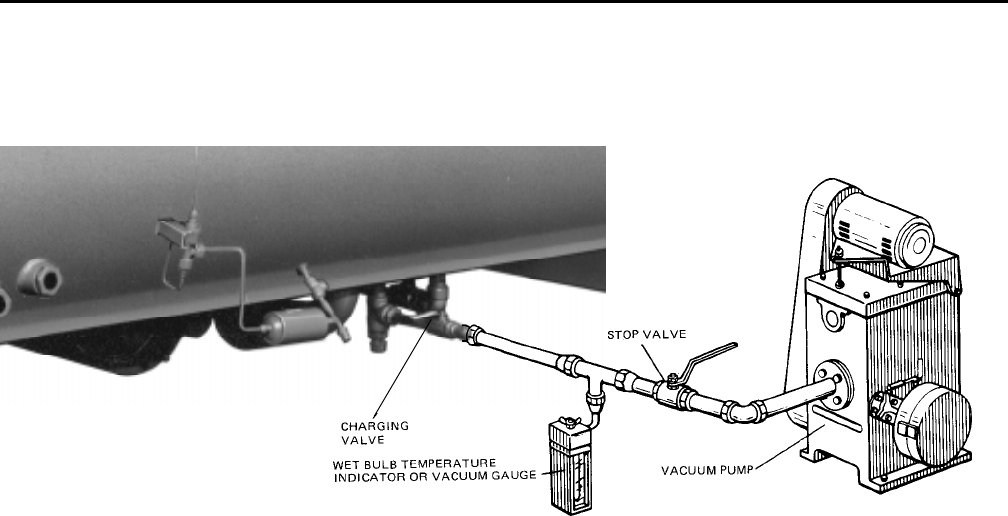 STOP VALVE

CHARGING VALVE

WET BULB TEMPERATURE INDICATOR OR VACUUM GAUGE

VACUUM PUMP