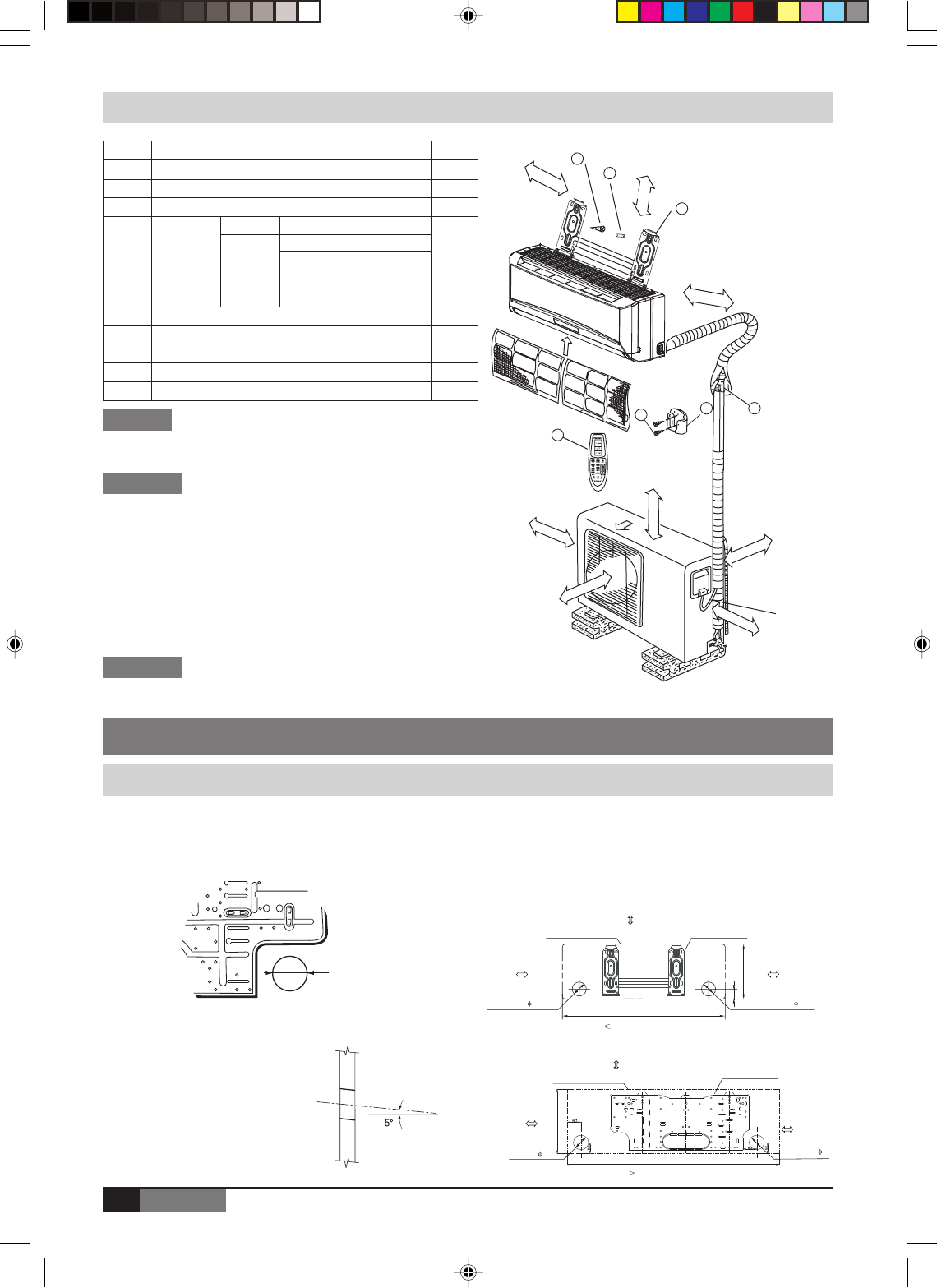 5°