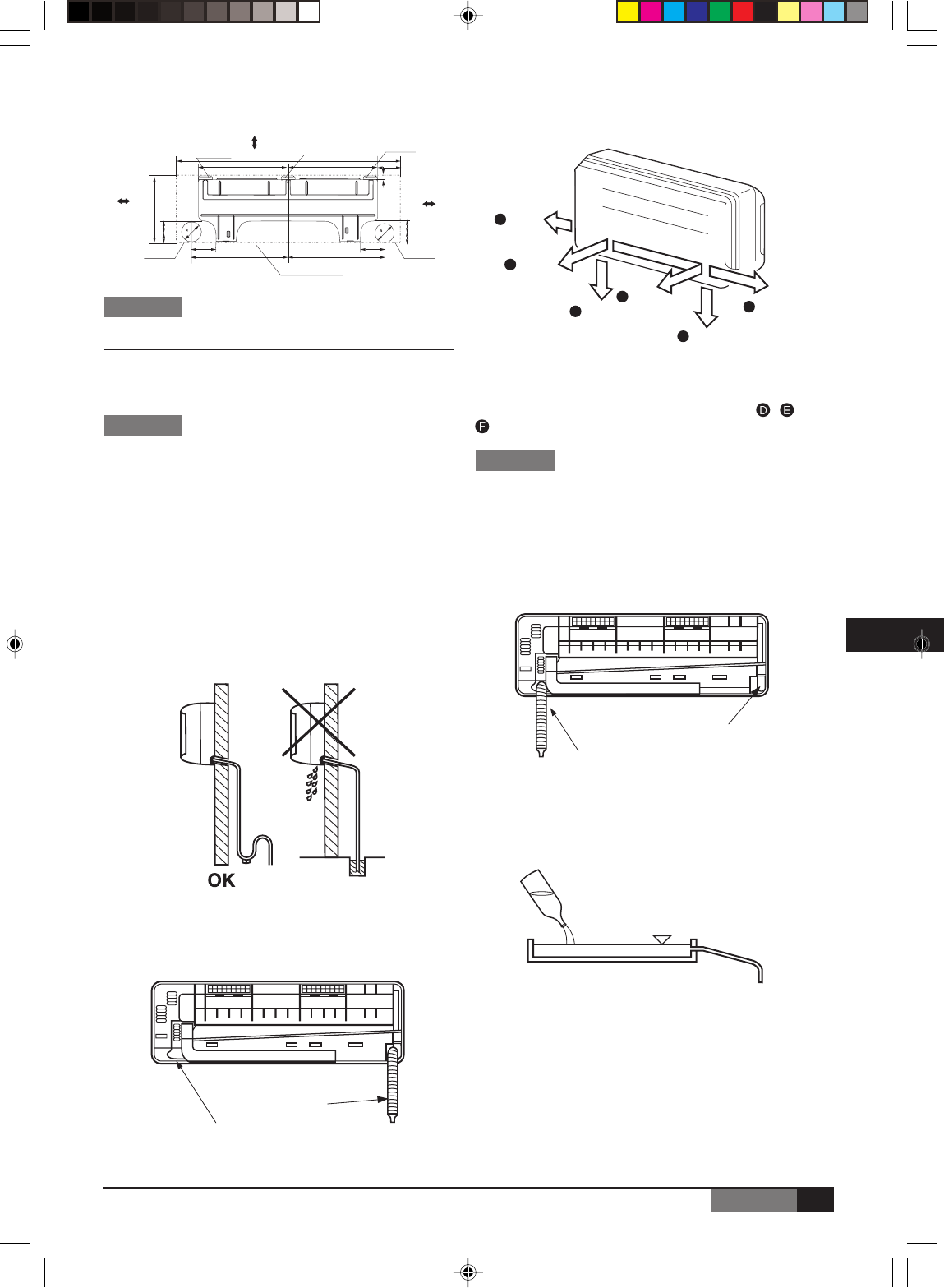 D E

F

OK