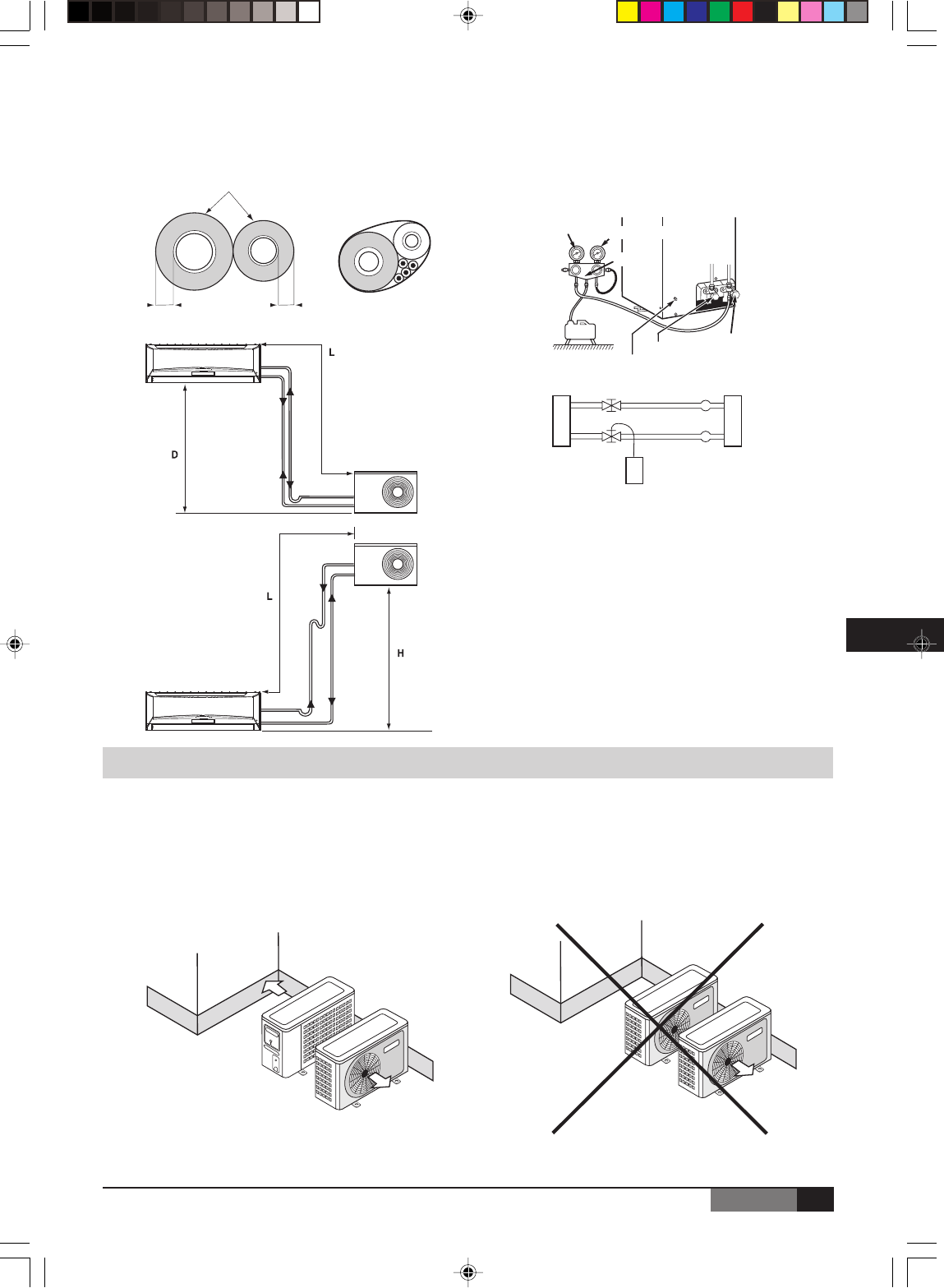 L

D

L

H